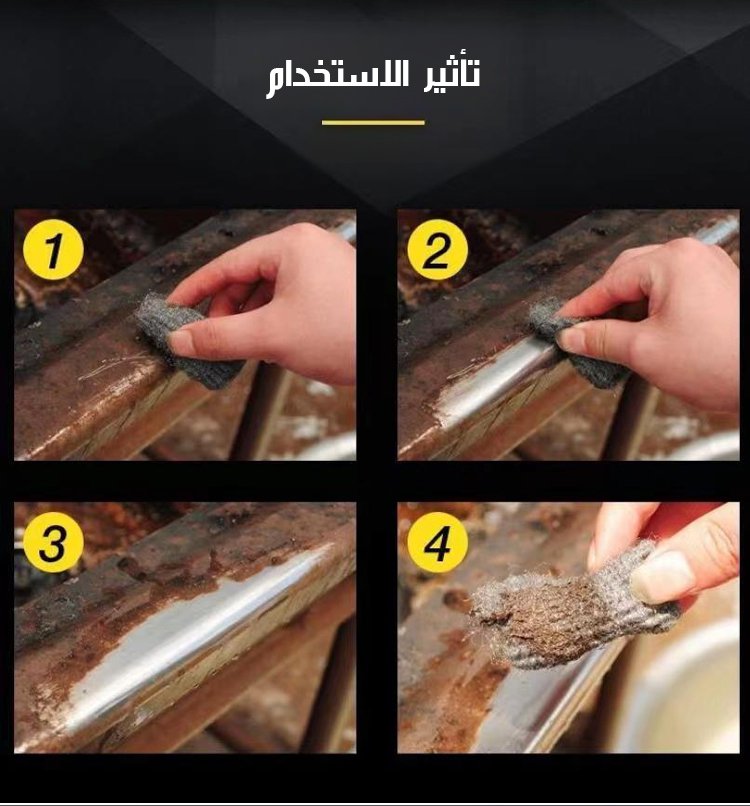 تأثير الاستخدام

1

2

3

4