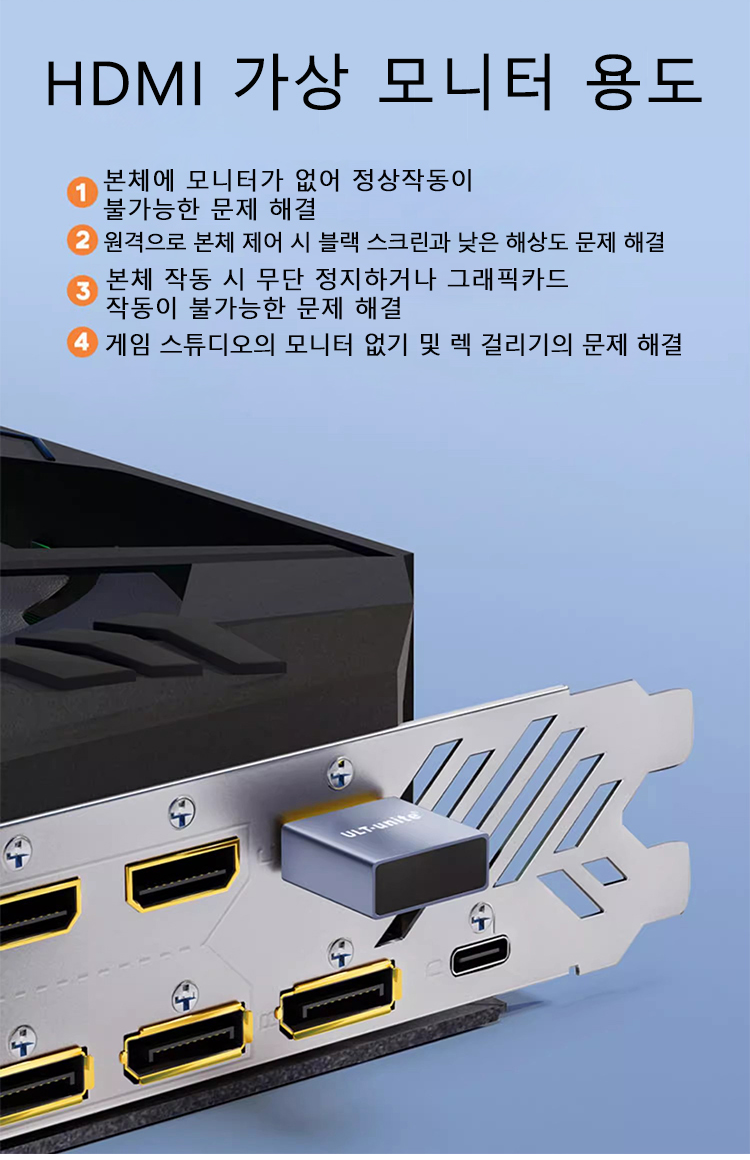 HDMI 가상 모니터 용도

1 본체에 모니터가 없어 정상작동이 불가능한 문제 해결

2 원격으로 본체 제어 시 블랙 스크린과 낮은 해상도 문제 해결

3 본체 작동 시 무단 정지하거나 그래픽카드 작동이 불가능한 문제 해결

4 게임 스튜디오의 모니터 없기 및 렉 걸리기의 문제 해결

ULT-unite