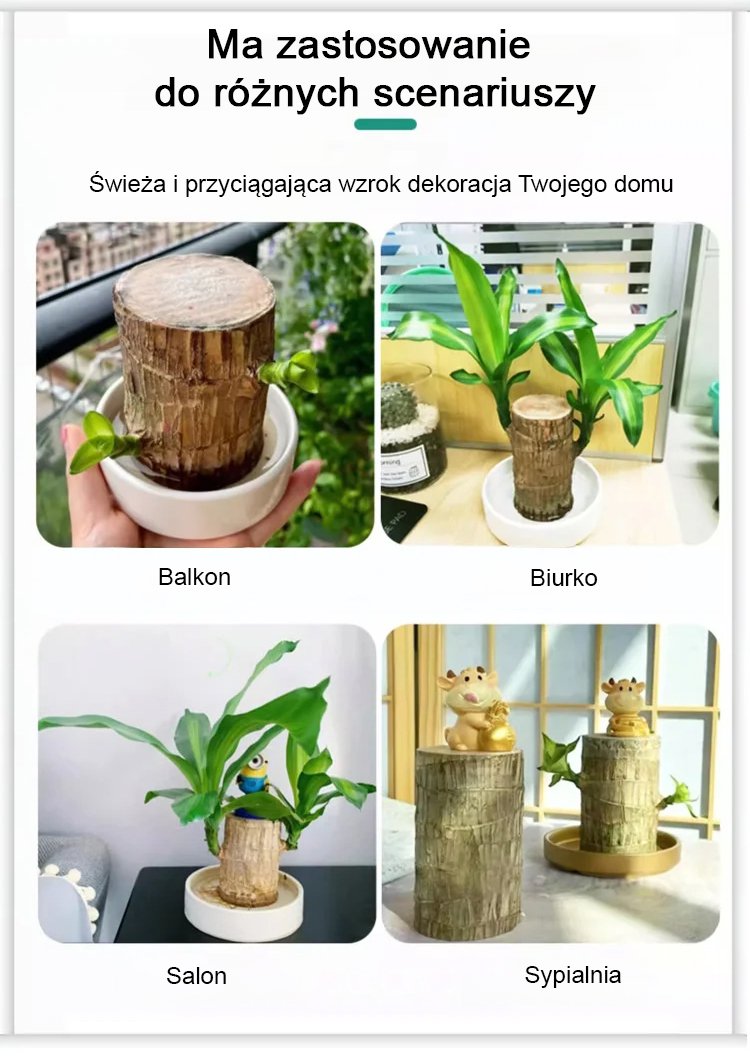 Ma zastosowanie do różnych scenariuszy

Świeża i przyciągająca wzrok dekoracja Twojego domu

Balkon

Biurko

Salon

Sypialnia