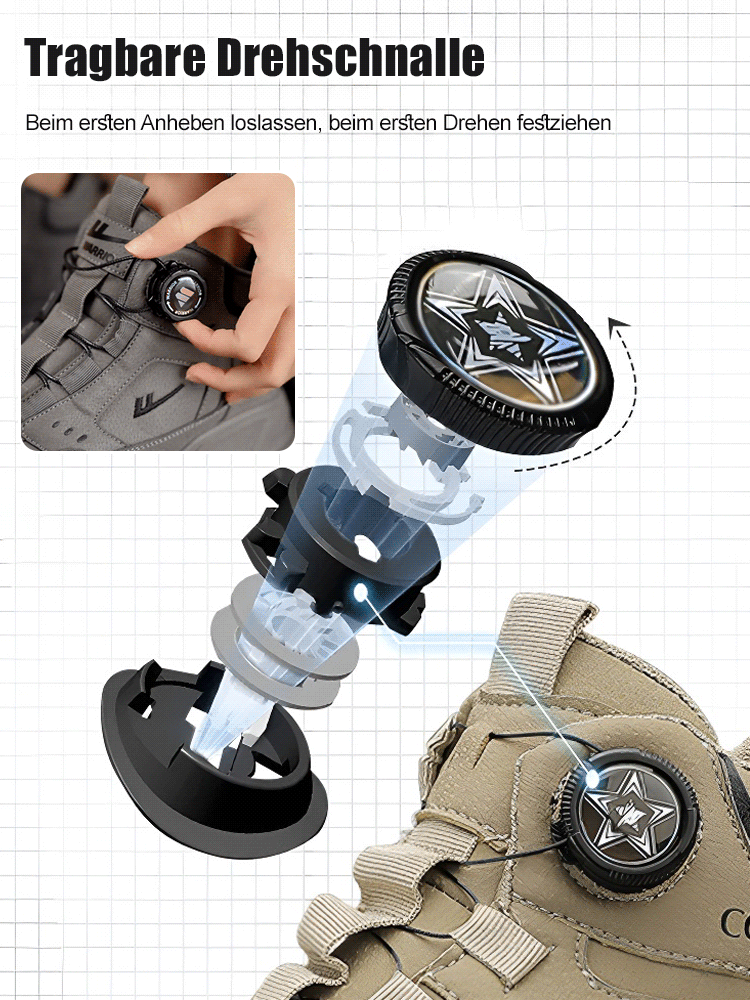 Tragbare Drehschnalle

Beim ersten Anheben loslassen, beim ersten Drehen festziehen

WARRIOR

Co