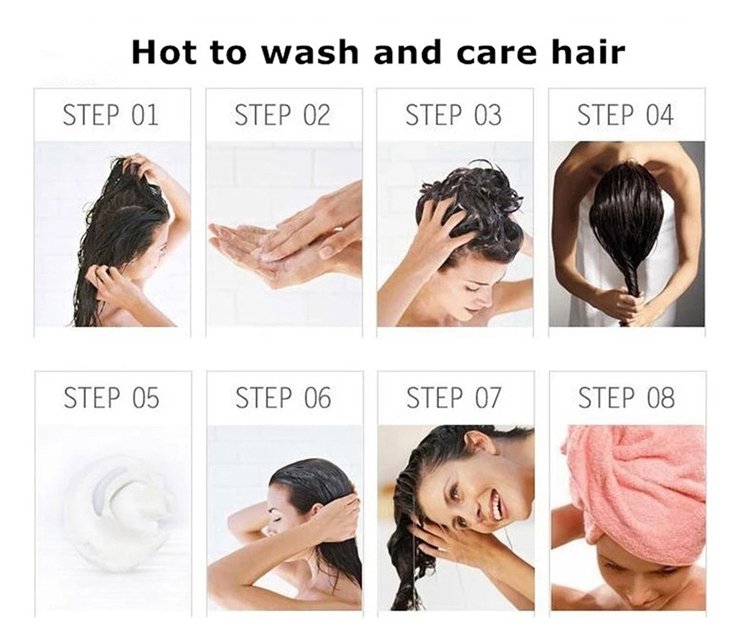 Hot to wash and care hair

STEP 01

STEP 02

STEP 03

STEP 04

STEP 05

STEP 06

STEP 07

STEP 08