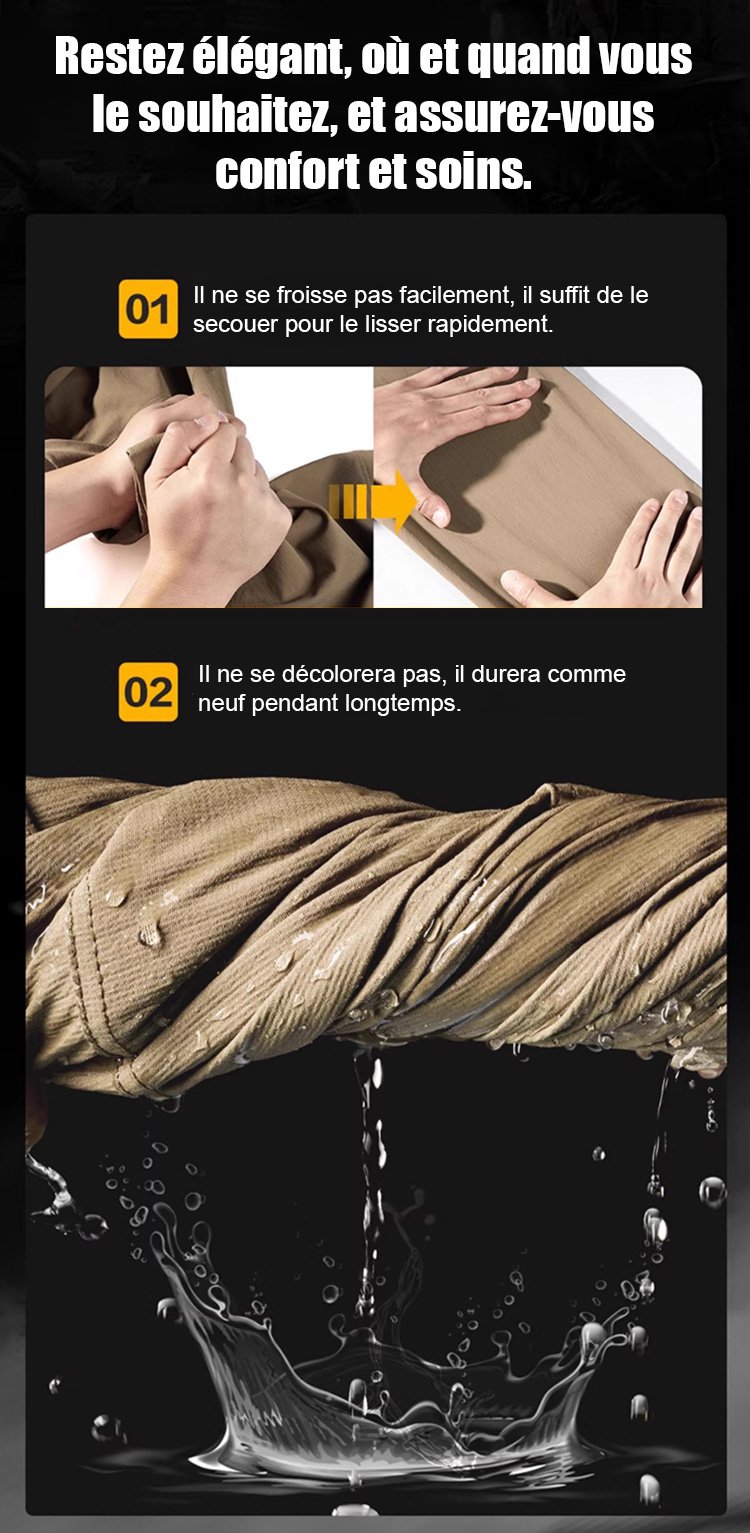 Restez élégant, où et quand vous le souhaitez, et assurez-vous confort et soins.

01 Il ne se froisse pas facilement, il suffit de le secouer pour le lisser rapidement.

02 Il ne se décolorera pas, il durera comme neuf pendant longtemps.