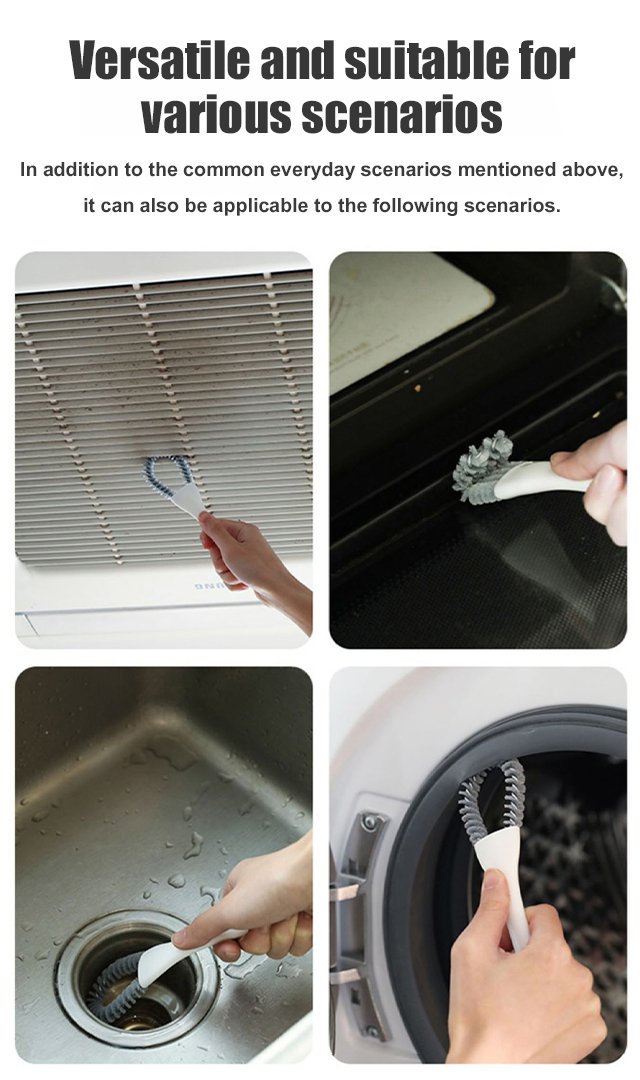 Versatile and suitable for various scenarios

In addition to the common everyday scenarios mentioned above, it can also be applicable to the following scenarios.