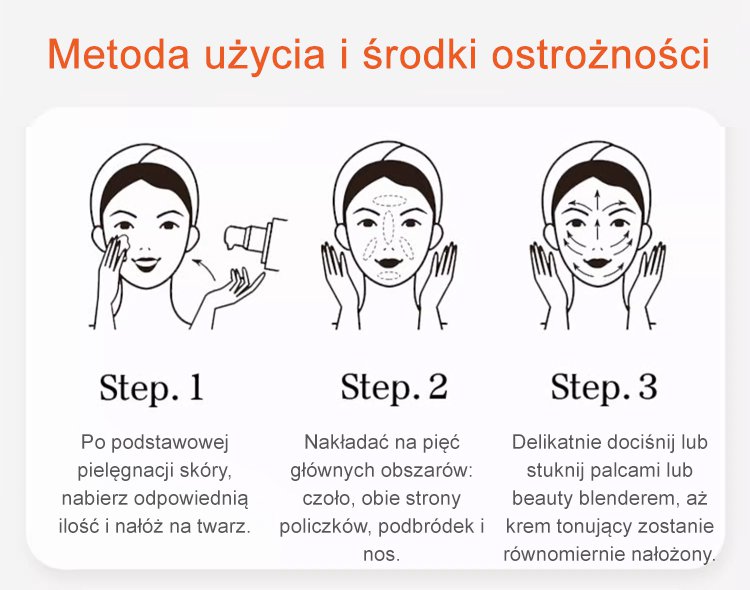 Metoda użycia i środki ostrożności

Step. 1

Po podstawowej pielęgnacji skóry, nabierz odpowiednią ilość i nałóż na twarz.

Step. 2

Nakładać na pięć głównych obszarów: czoło, obie strony policzków, podbródek i nos.

Step. 3

Delikatnie dociśnij lub stuknij palcami lub beauty blenderem, aż krem tonujący zostanie równomiernie nałożony.