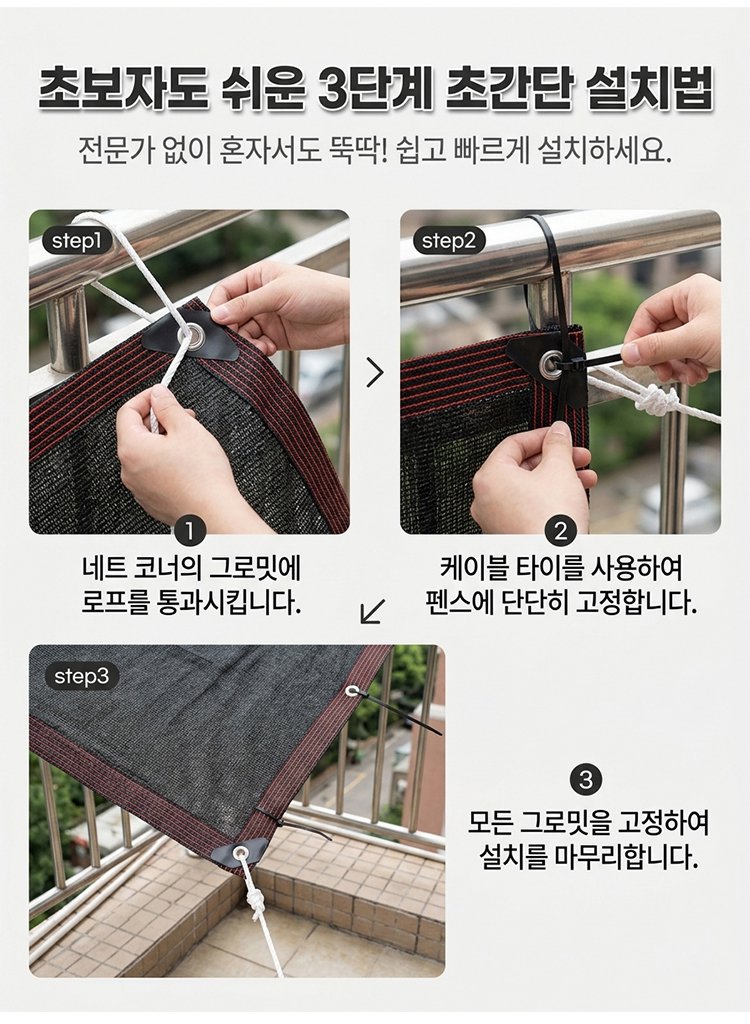 초보자도 쉬운 3단계 초간단 설치법

전문가 없이 혼자서도 뚝딱! 쉽고 빠르게 설치하세요.

step1

1

네트 코너의 그로밋에 로프를 통과시킵니다.

step2

2

케이블 타이를 사용하여 펜스에 단단히 고정합니다.

step3

3

모든 그로밋을 고정하여 설치를 마무리합니다.