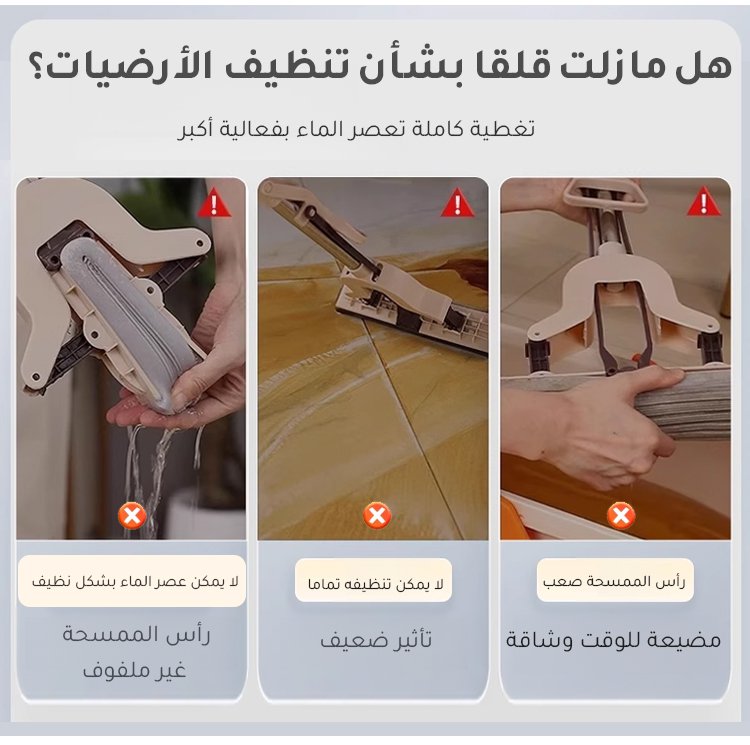 هل مازلت قلقا بشأن تنظيف الأرضيات؟

تغطية كاملة تعصر الماء بفعالية أكبر

رأس الممسحة صعب

مضيعة للوقت وشاقة

لا يمكن تنظيفه تماما

تأثير ضعيف

لا يمكن عصر الماء بشكل نظيف

رأس الممسحة غير ملفوف