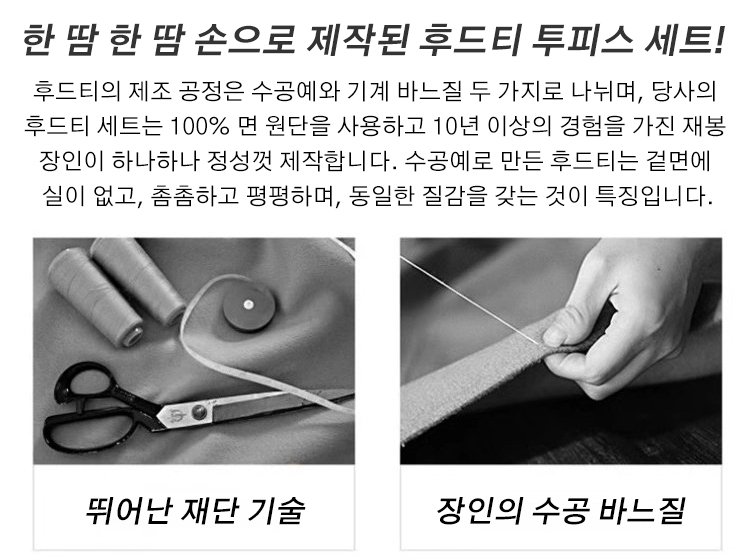 한 땀 한 땀 손으로 제작된 후드티 투피스 세트!

후드티의 제조 공정은 수공예와 기계 바느질 두 가지로 나뉘며, 당사의 후드티 세트는 100% 면 원단을 사용하고 10년 이상의 경험을 가진 재봉 장인이 하나하나 정성껏 제작합니다. 수공예로 만든 후드티는 겉면에 실이 없고, 촘촘하고 평평하며, 동일한 질감을 갖는 것이 특징입니다.

뛰어난 재단 기술

장인의 수공 바느질