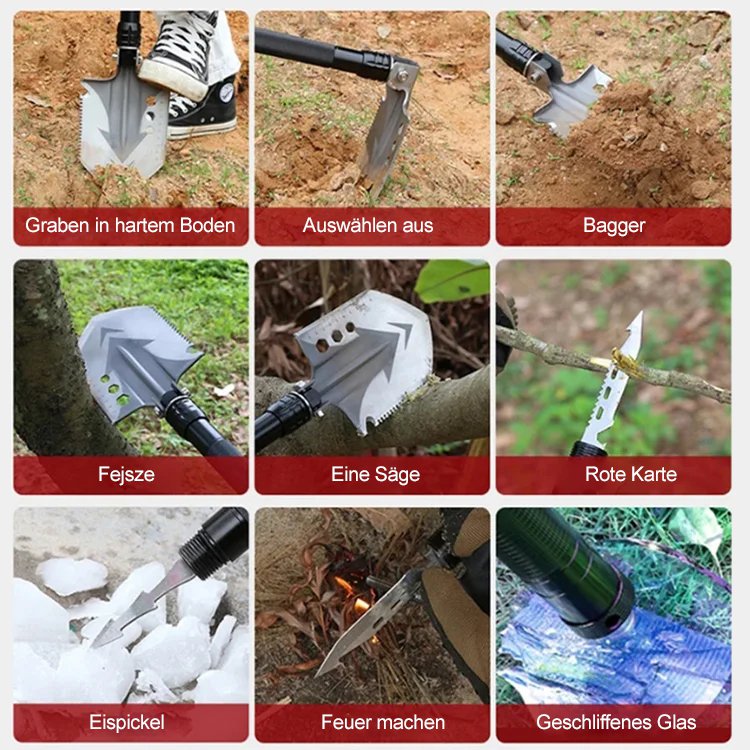 Graben in hartem Boden

Auswählen aus

Bagger

Fejsze

Eine Säge

Rote Karte

Eispickel

Feuer machen

Geschliffenes Glas