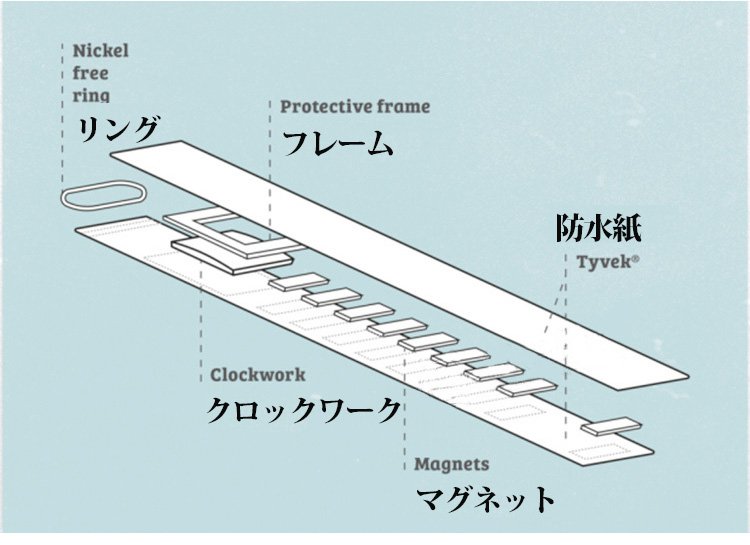 Nickel free ring
リング

Protective frame
フレーム

防水紙
Tyvek®

Clockwork
クロックワーク

Magnets
マグネット