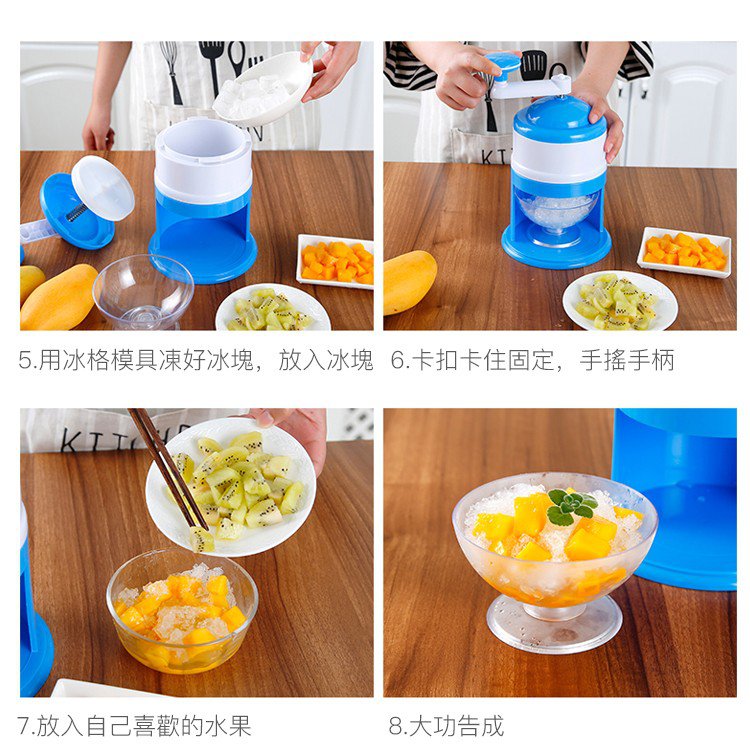 5.用冰格模具凍好冰塊，放入冰塊

6.卡扣卡住固定，手搖手柄

7.放入自己喜歡的水果

8.大功告成