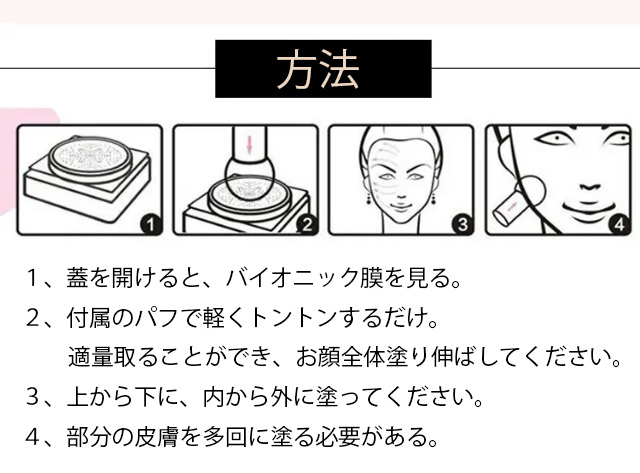 方法

1

2

3

4

1、蓋を開けると、バイオニック膜を見る。

2、付属のパフで軽くトントンするだけ。
適量取ることができ、お顔全体塗り伸ばしてください。

3、上から下に、内から外に塗ってください。

4、部分の皮膚を多回に塗る必要がある。