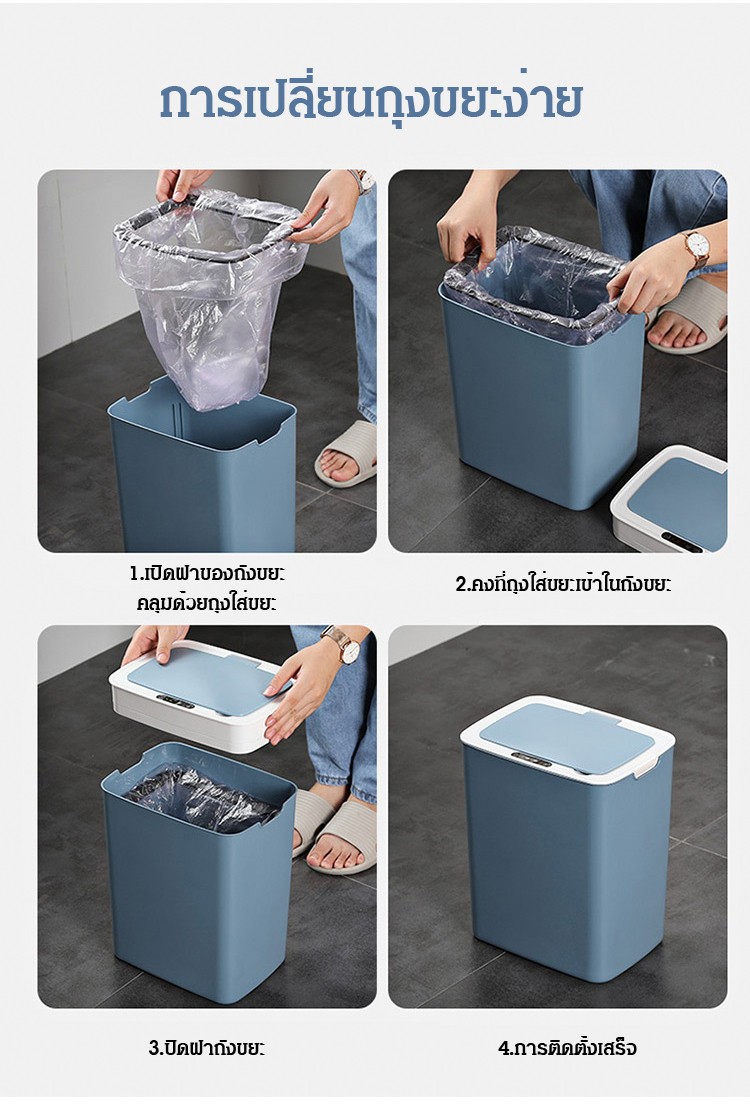 การเปลี่ยนถุงขยะง่าย

1.เปิดฝาของถังขยะ คลุมด้วยถุงใส่ขยะ

2.คงที่ถุงใส่ขยะเข้าในถังขยะ

3.ปิดฝาถังขยะ

4.การติดตั้งเสร็จ