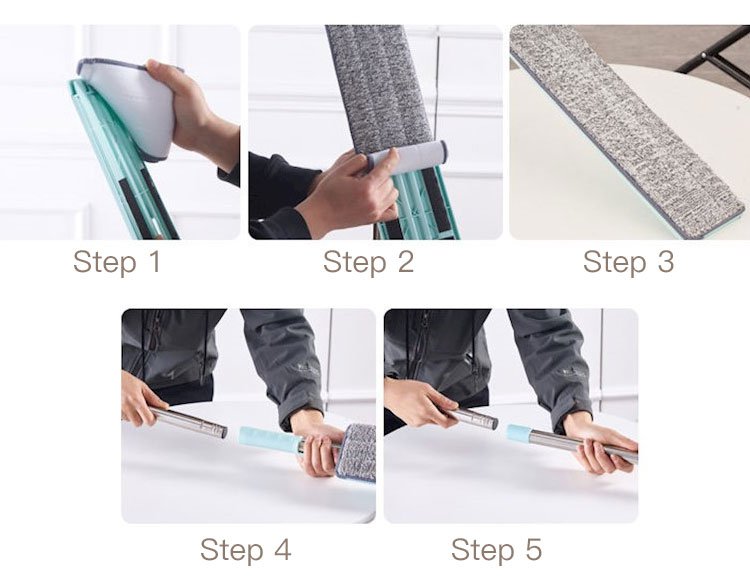 Step 1

Step 2

Step 3

Step 4

Step 5