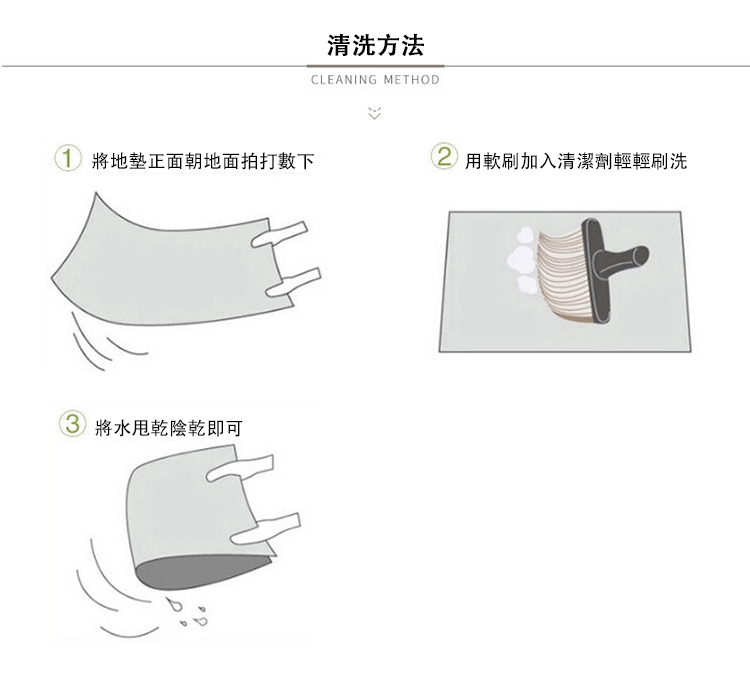 清洗方法

CLEANING METHOD

1 將地墊正面朝地面拍打數下

2 用軟刷加入清潔劑輕輕刷洗

3 將水甩乾陰乾即可