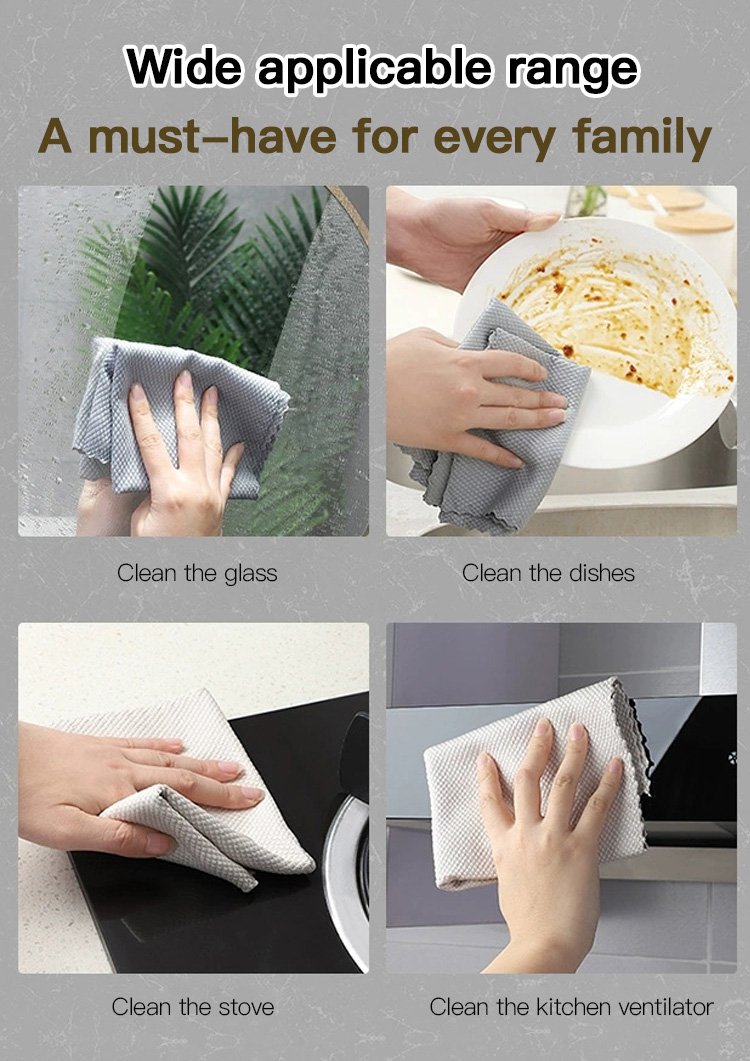 Wide applicable range

A must–have for every family

Clean the glass

Clean the dishes

Clean the stove

Clean the kitchen ventilator