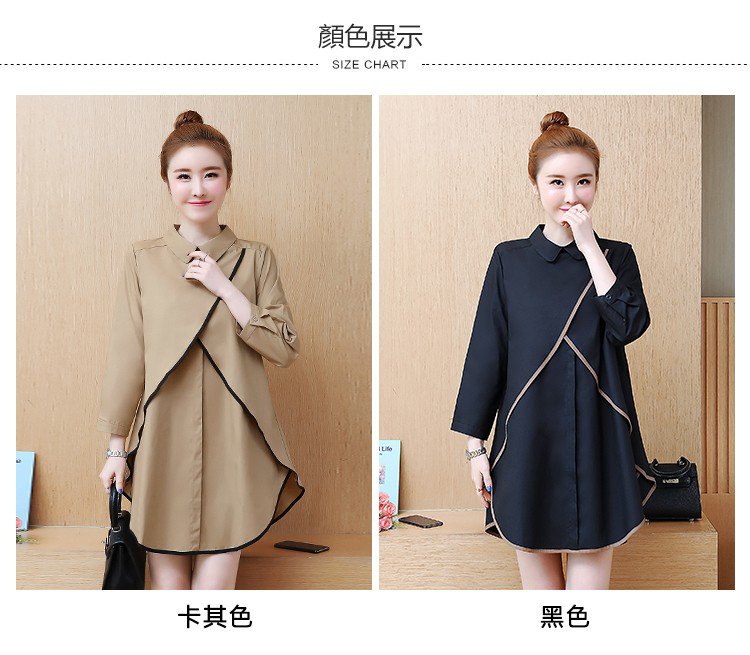 顏色展示
SIZE CHART

卡其色

黑色