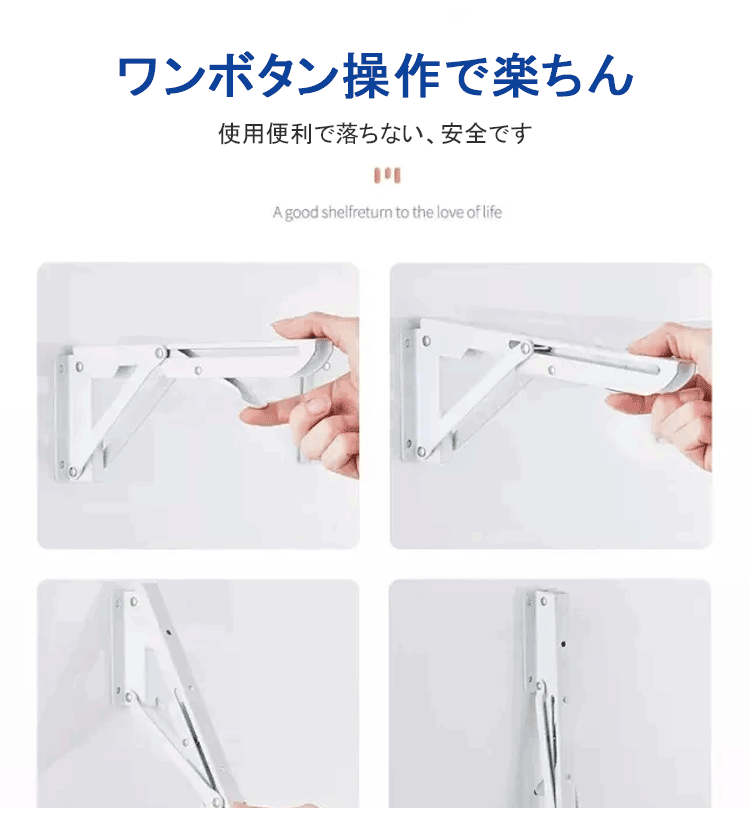 ワンボタン操作で楽ちん

使用便利で落ちない、安全です

A good shelfreturn to the love of life