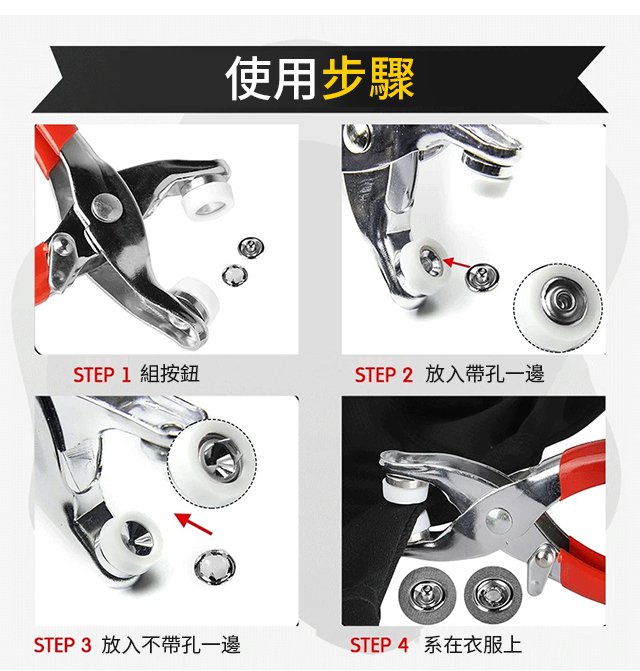 使用步驟

STEP 1 組按鈕

STEP 2 放入帶孔一邊

STEP 3 放入不帶孔一邊

STEP 4 系在衣服上