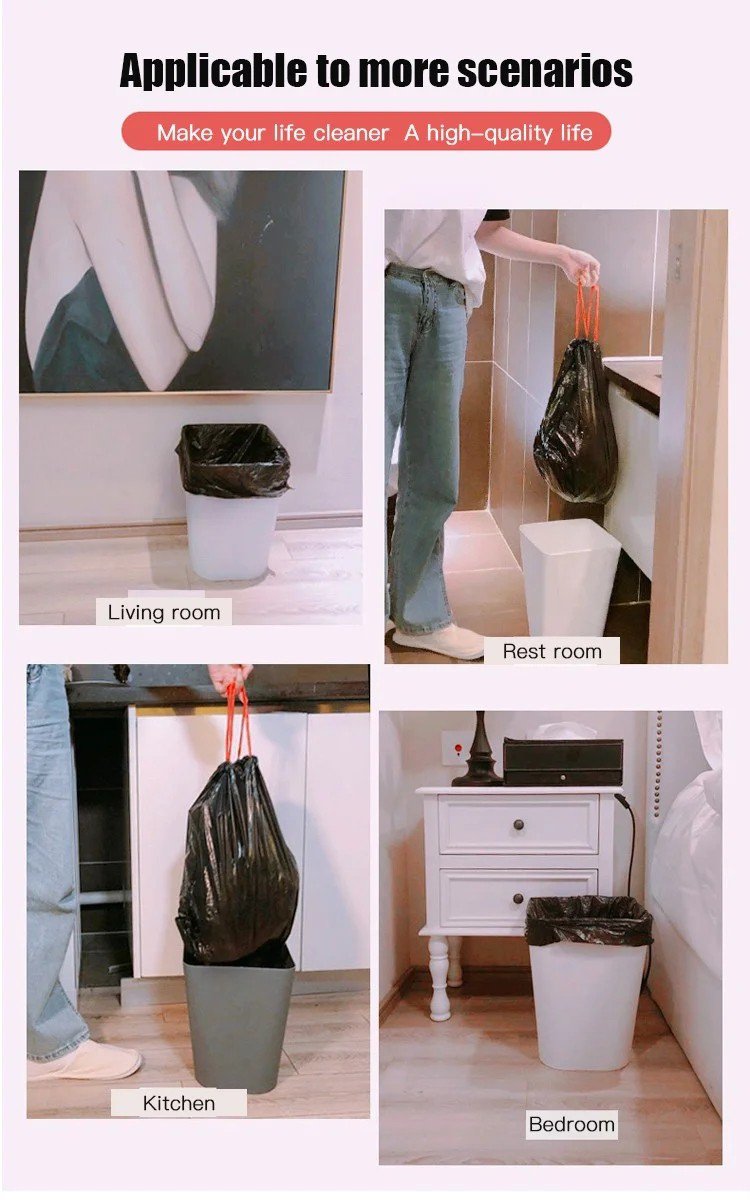 Applicable to more scenarios

Make your life cleaner A high-quality life

Living room

Rest room

Kitchen

Bedroom