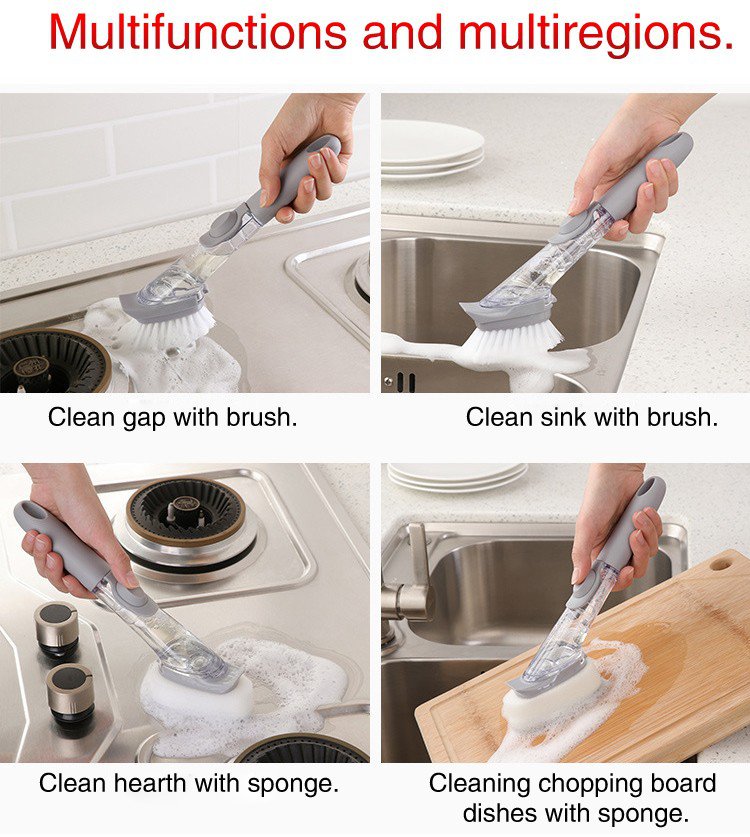 Multifunctions and multiregions.

Clean gap with brush.

Clean sink with brush.

Clean hearth with sponge.

Cleaning chopping board dishes with sponge.