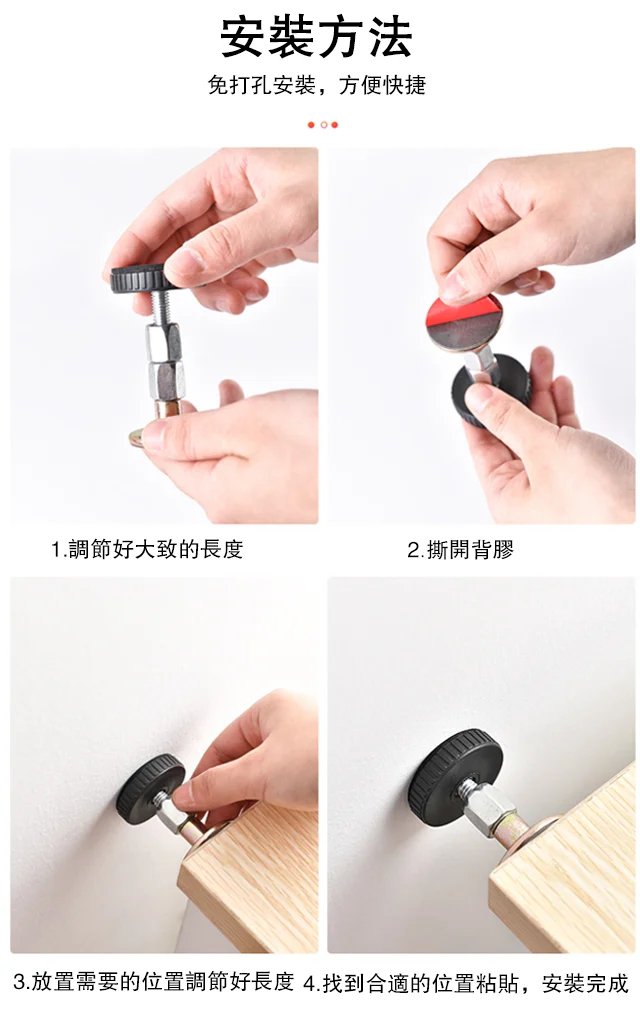 安裝方法

免打孔安裝，方便快捷

1.調節好大致的長度

2.撕開背膠

3.放置需要的位置調節好長度

4.找到合適的位置粘貼，安裝完成