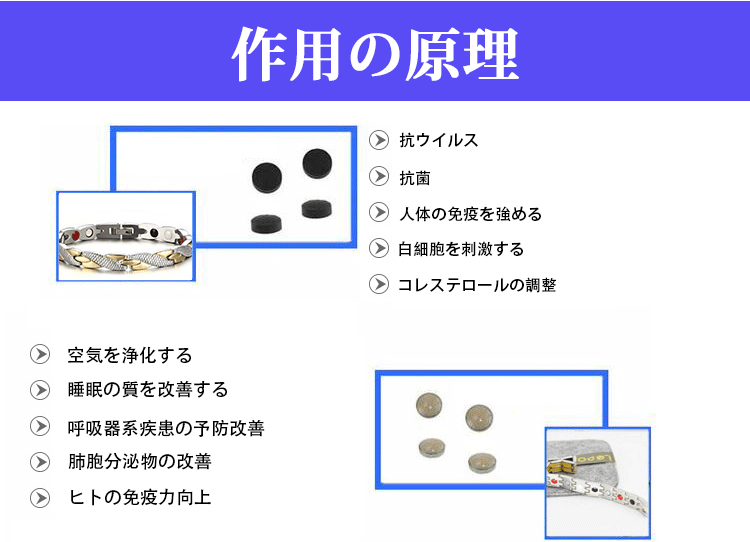 作用の原理

抗ウイルス

抗菌

人体の免疫を強める

白細胞を刺激する

コレステロールの調整

空気を浄化する

睡眠の質を改善する

呼吸器系疾患の予防改善

肺胞分泌物の改善

ヒトの免疫力向上

Lepo