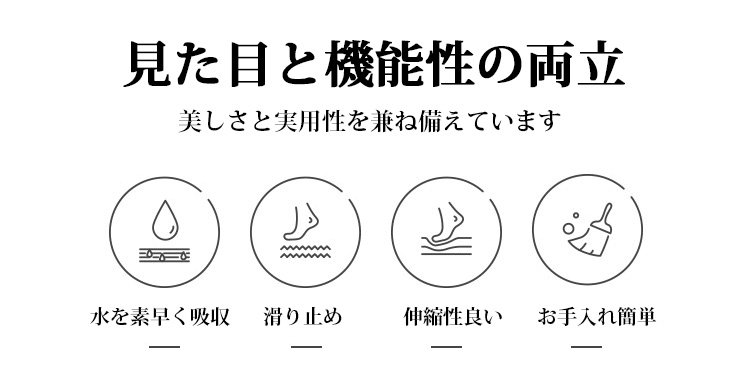 見た目と機能性の両立

美しさと実用性を兼ね備えています

水を素早く吸収

滑り止め

伸縮性良い

お手入れ簡単