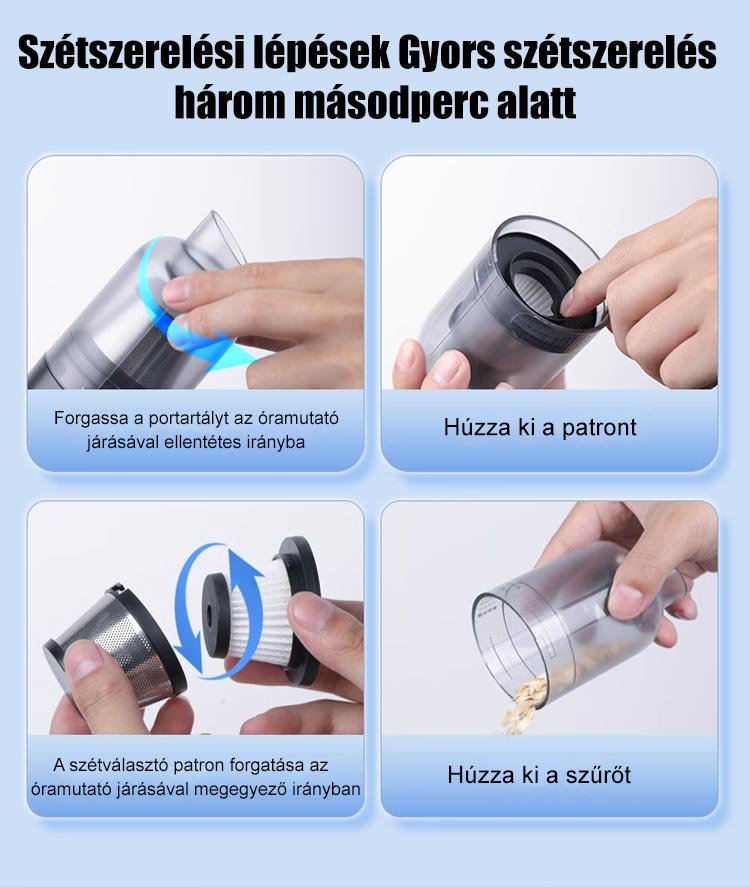 Szétszerelési lépések Gyors szétszerelés három másodperc alatt

Forgassa a portartályt az óramutató járásával ellentétes irányba

Húzza ki a patront

A szétválasztó patron forgatása az óramutató járásával megegyező irányban

Húzza ki a szűrőt