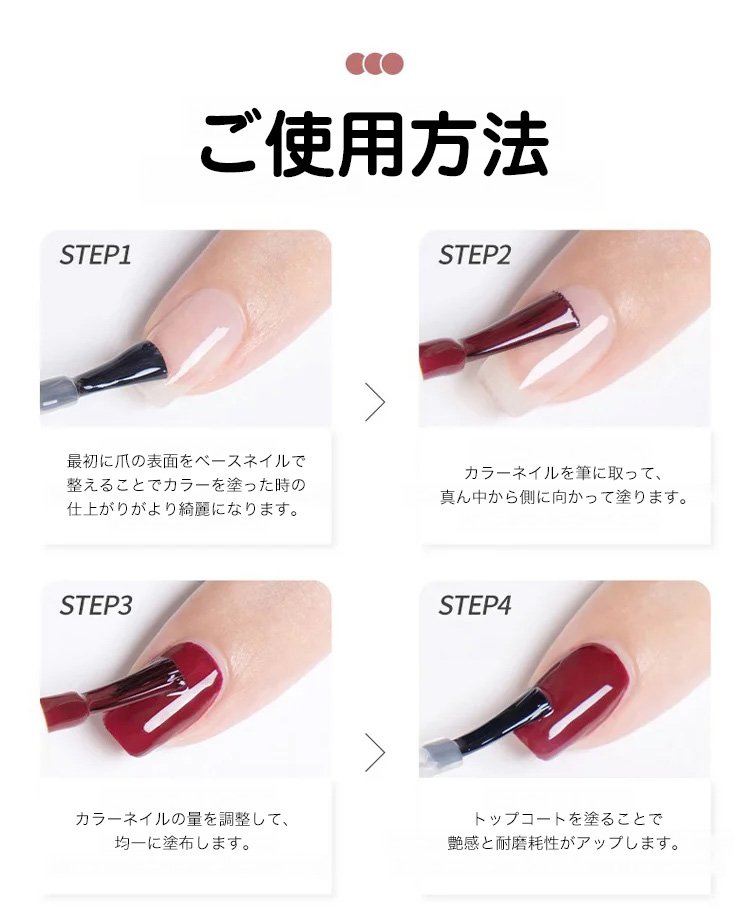 ご使用方法

STEP1

最初に爪の表面をベースネイルで整えることでカラーを塗った時の仕上がりがより綺麗になります。

STEP2

カラーネイルを筆に取って、真ん中から側に向かって塗ります。

STEP3

カラーネイルの量を調整して、均一に塗布します。

STEP4

トップコートを塗ることで艶感と耐磨耗性がアップします。