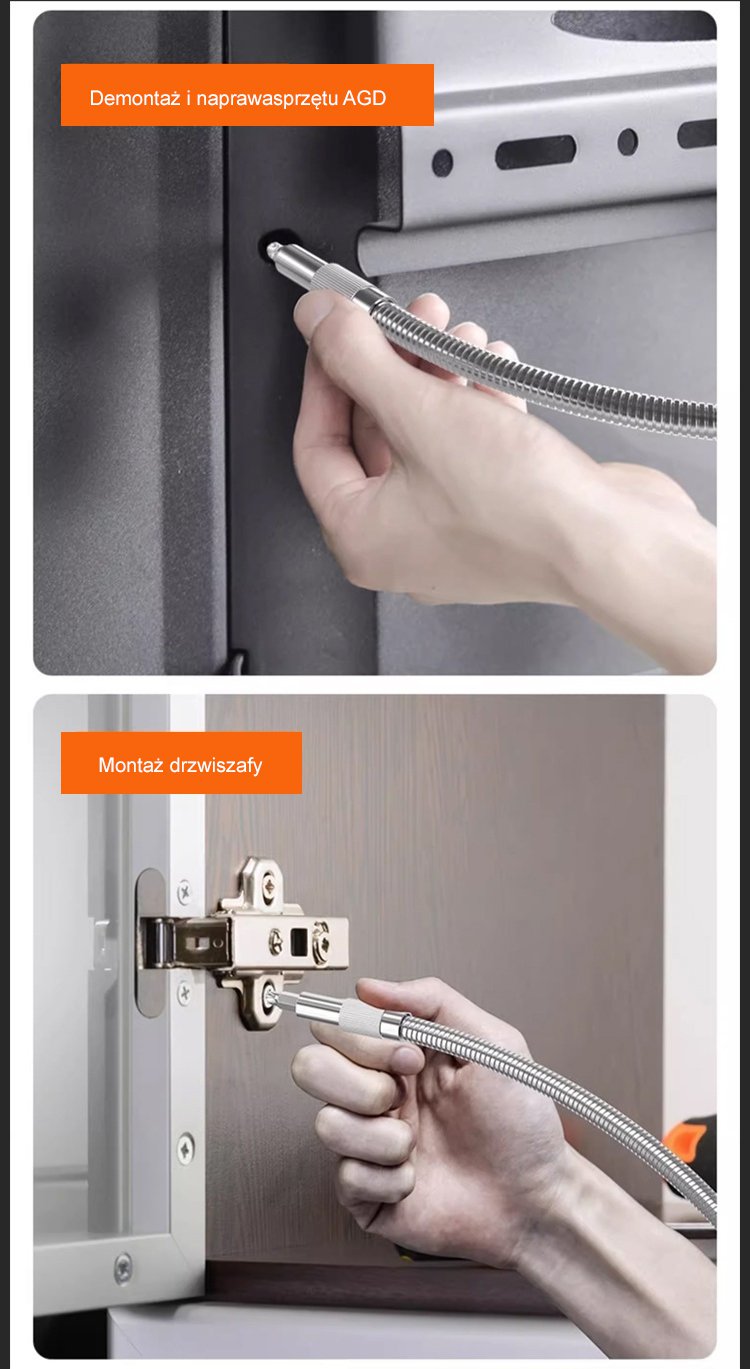 Demontaż i naprawasprzętu AGD

Montaż drzwiszafy