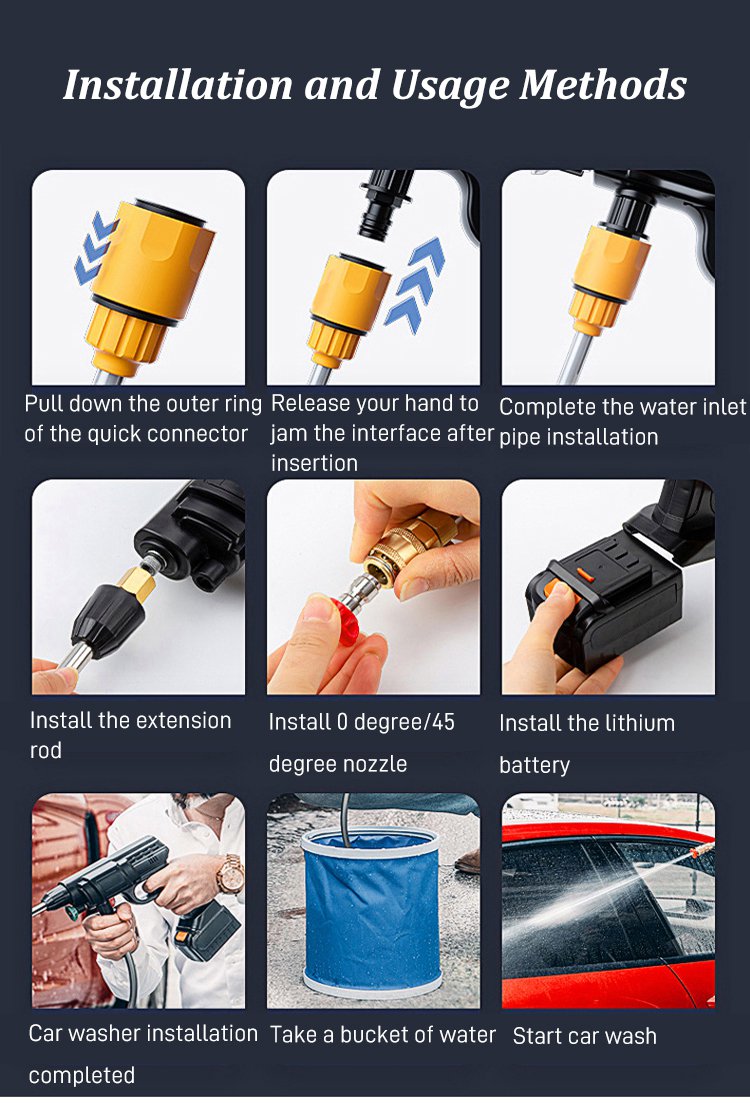 Installation and Usage Methods

Pull down the outer ring of the quick connector

Release your hand to jam the interface after insertion

Complete the water inlet pipe installation

Install the extension rod

Install 0 degree/45 degree nozzle

Install the lithium battery

Car washer installation completed

Take a bucket of water

Start car wash