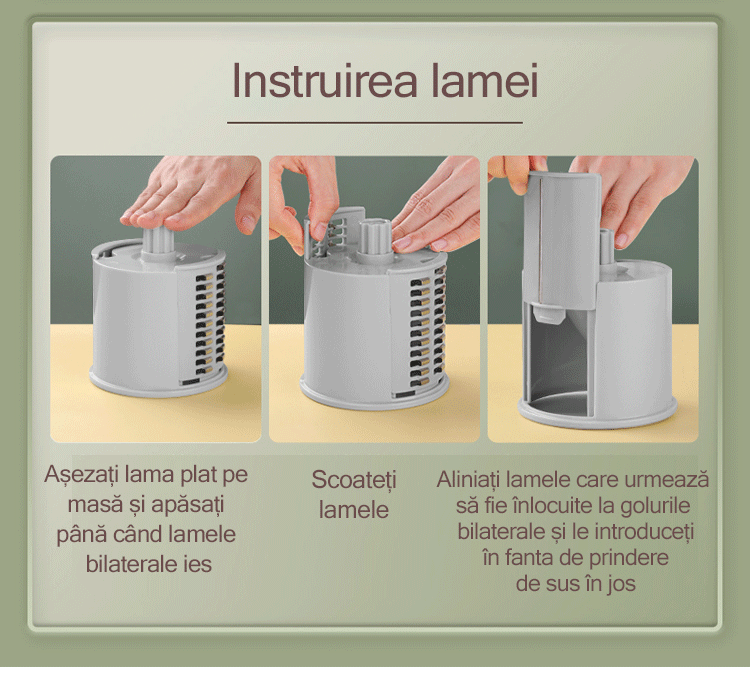 Instruirea lamei

Așezați lama plat pe masă și apăsați până când lamele bilaterale ies

Scoateți lamele

Aliniați lamele care urmează să fie înlocuite la golurile bilaterale și le introduceți în fanta de prindere de sus în jos