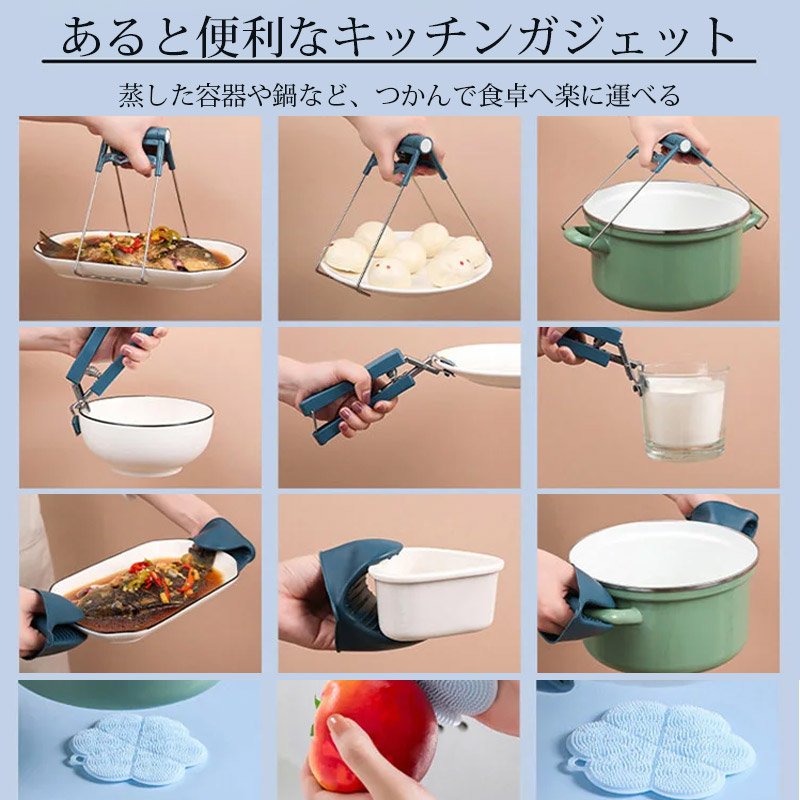 あると便利なキッチンガジェット

蒸した容器や鍋など、つかんで食卓へ楽に運べる