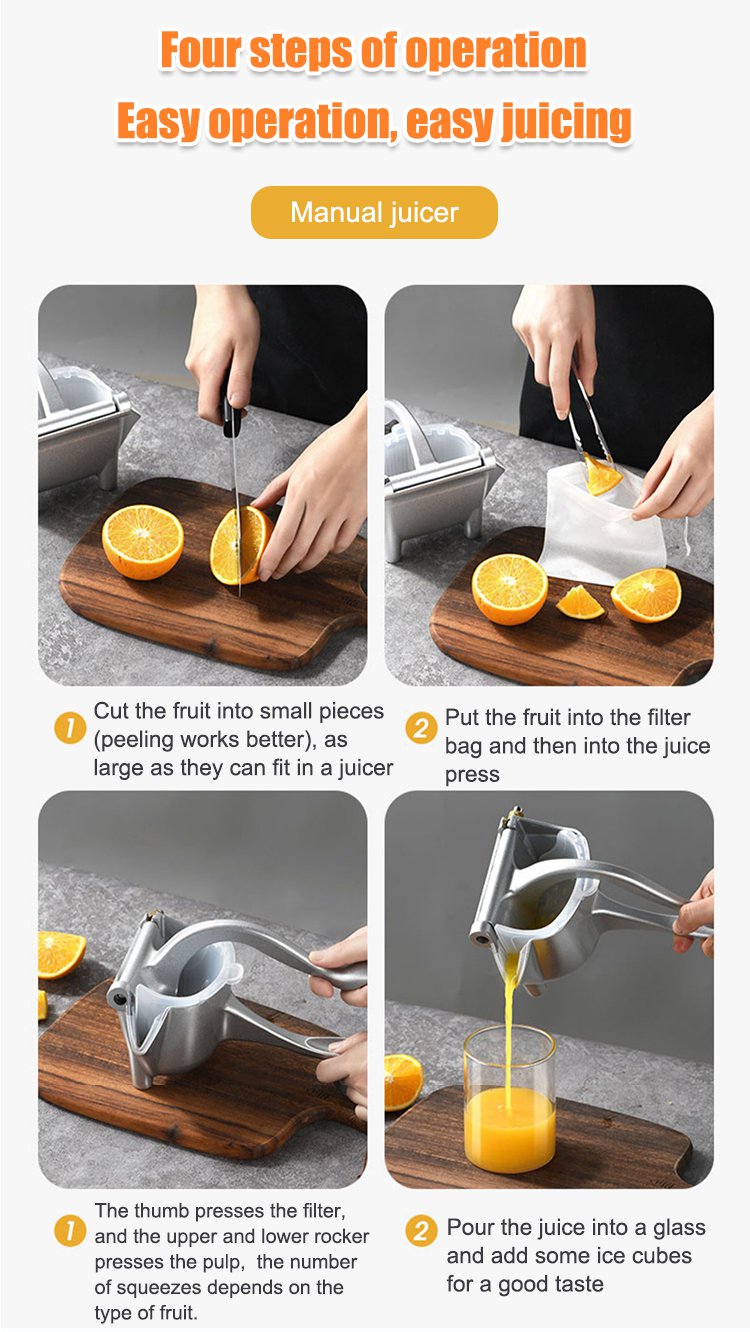 Four steps of operation
Easy operation, easy juicing

Manual juicer

1 Cut the fruit into small pieces (peeling works better), as large as they can fit in a juicer

2 Put the fruit into the filter bag and then into the juice press

1 The thumb presses the filter, and the upper and lower rocker presses the pulp, the number of squeezes depends on the type of fruit.

2 Pour the juice into a glass and add some ice cubes for a good taste