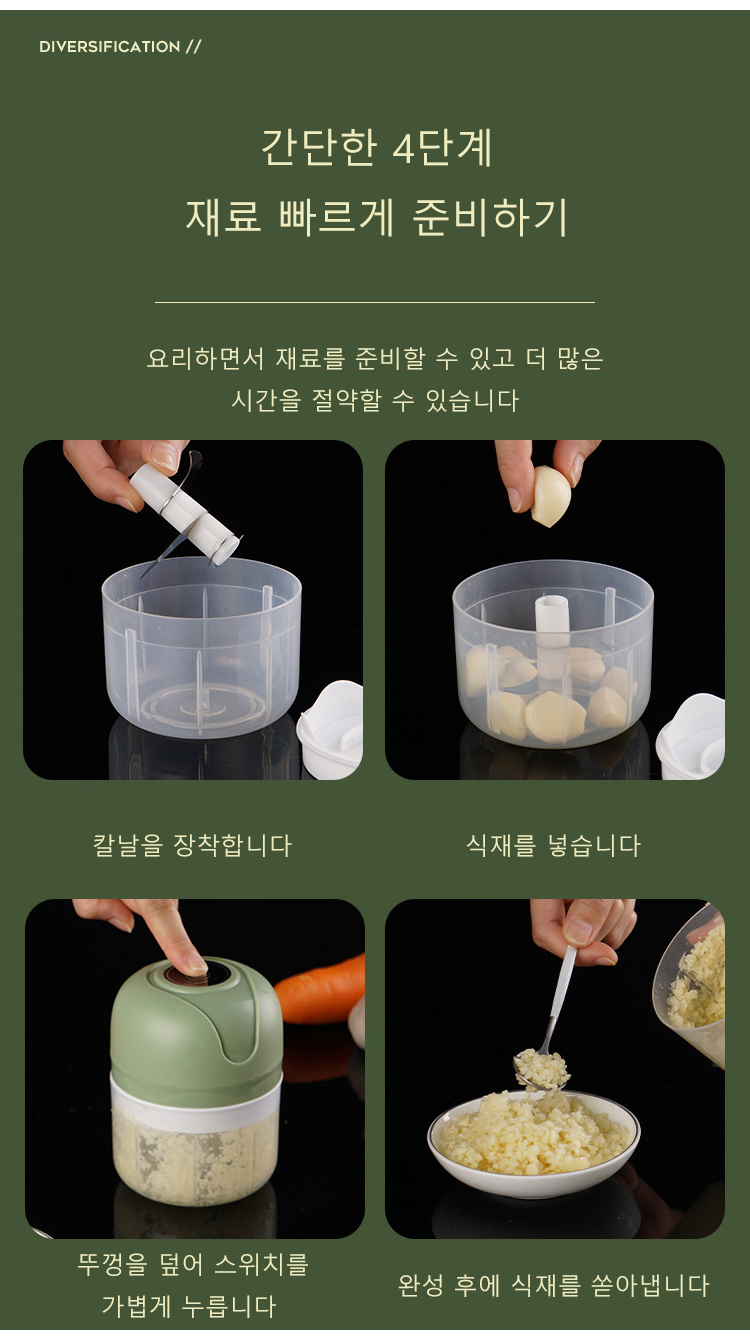 DIVERSIFICATION //

간단한 4단계
재료 빠르게 준비하기

요리하면서 재료를 준비할 수 있고 더 많은 시간을 절약할 수 있습니다

칼날을 장착합니다

식재를 넣습니다

뚜껑을 덮어 스위치를 가볍게 누릅니다

완성 후에 식재를 쏟아냅니다