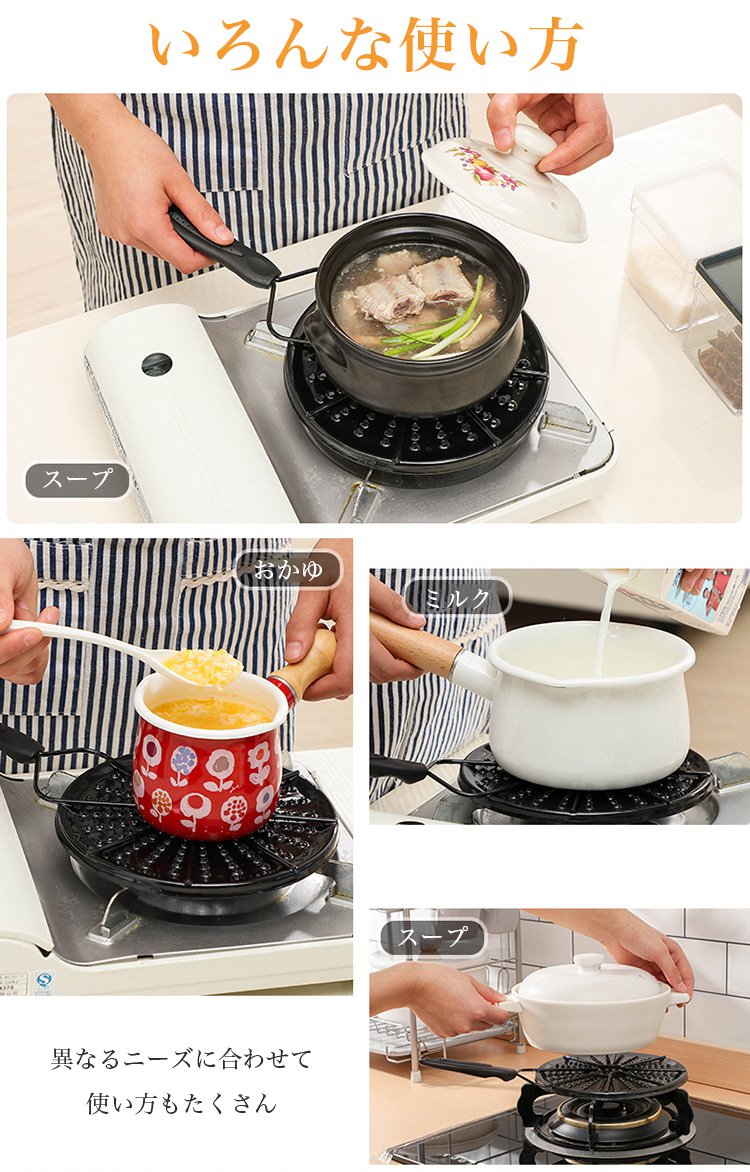 いろんな使い方

スープ

おかゆ

ミルク

スープ

異なるニーズに合わせて
使い方もたくさん