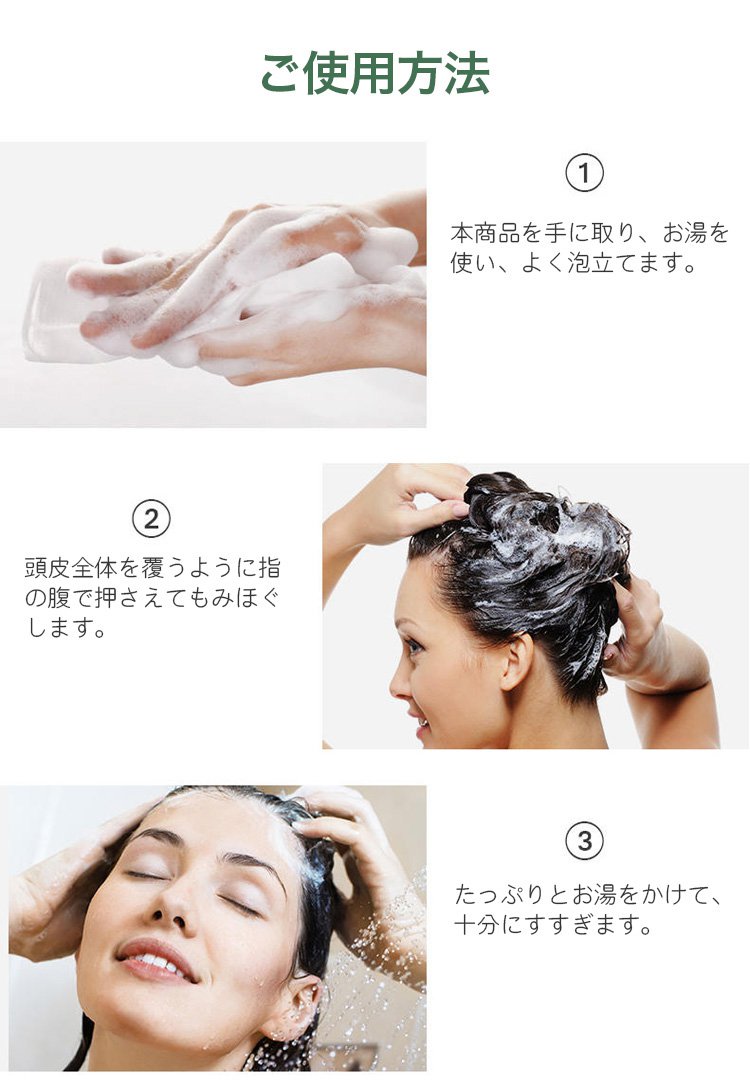 ご使用方法

①

本商品を手に取り、お湯を使い、よく泡立てます。

②

頭皮全体を覆うように指の腹で押さえてもみほぐします。

③

たっぷりとお湯をかけて、十分にすすぎます。