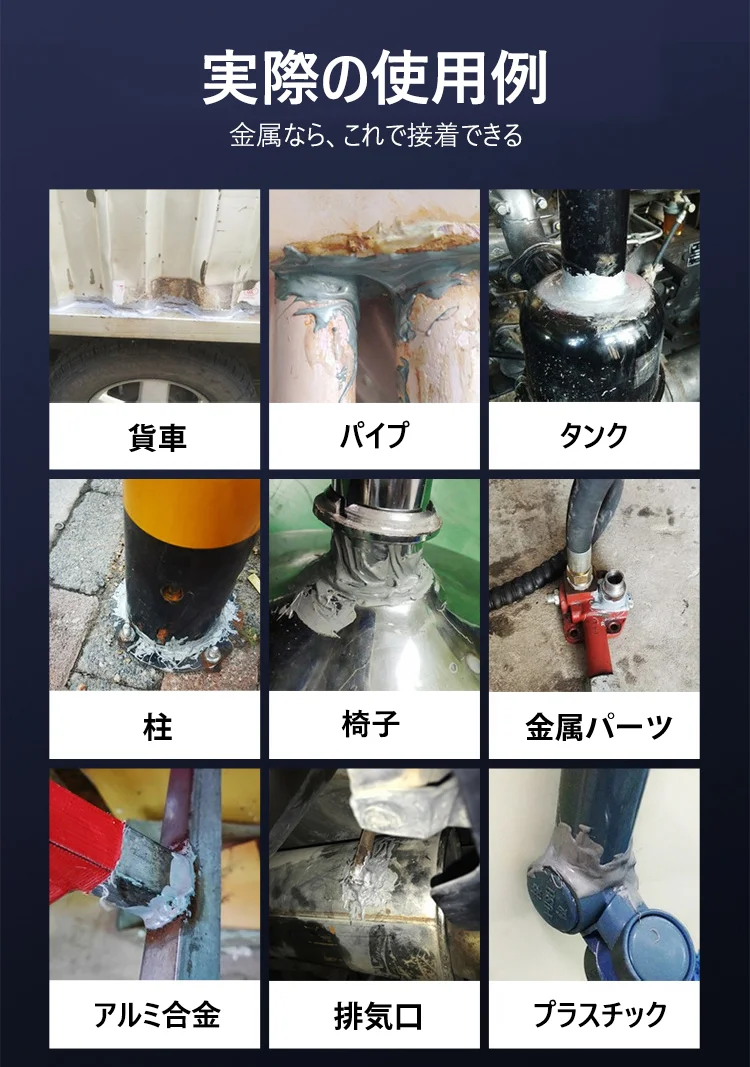 実際の使用例

金属なら、これで接着できる

貨車

パイプ

タンク

柱

椅子

金属パーツ

アルミ合金

排気口

プラスチック