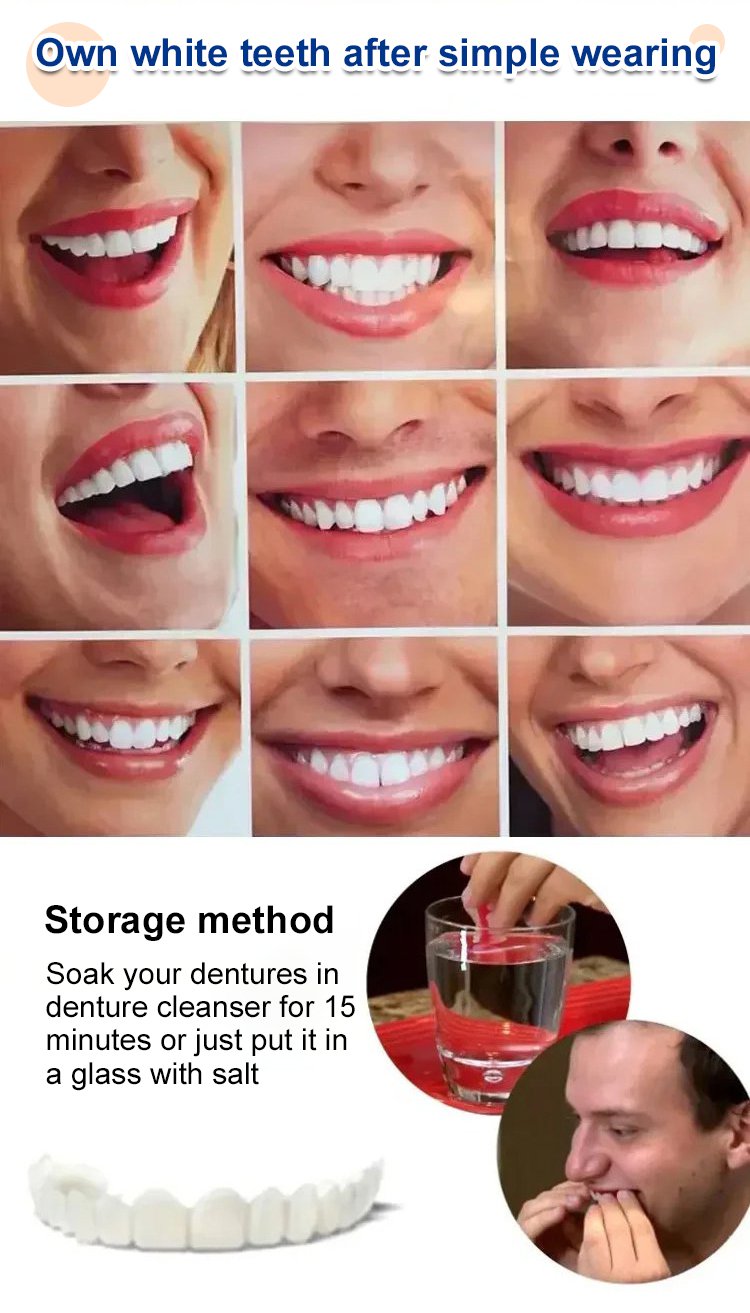 Own white teeth after simple wearing

Storage method

Soak your dentures in denture cleanser for 15 minutes or just put it in a glass with salt