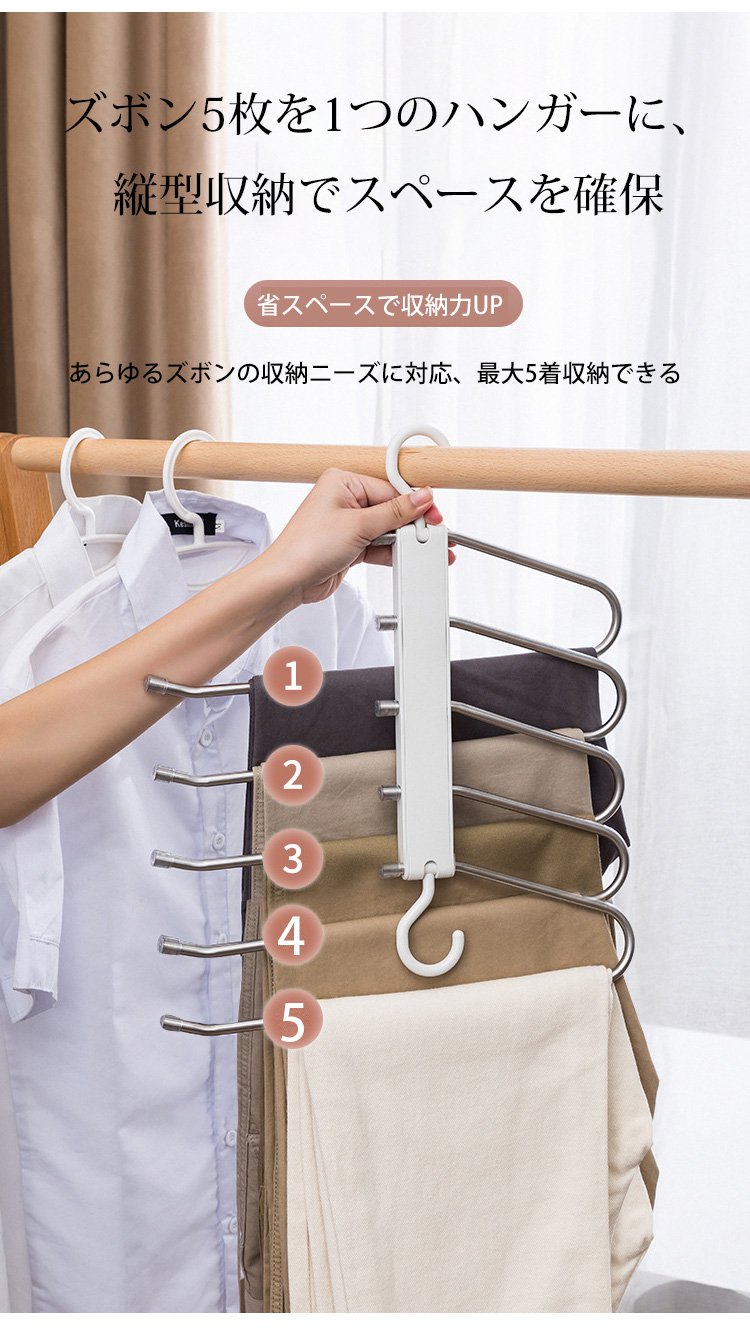 ズボン5枚を1つのハンガーに、
縦型収納でスペースを確保

省スペースで収納力UP

あらゆるズボンの収納ニーズに対応、最大5着収納できる

1
2
3
4
5