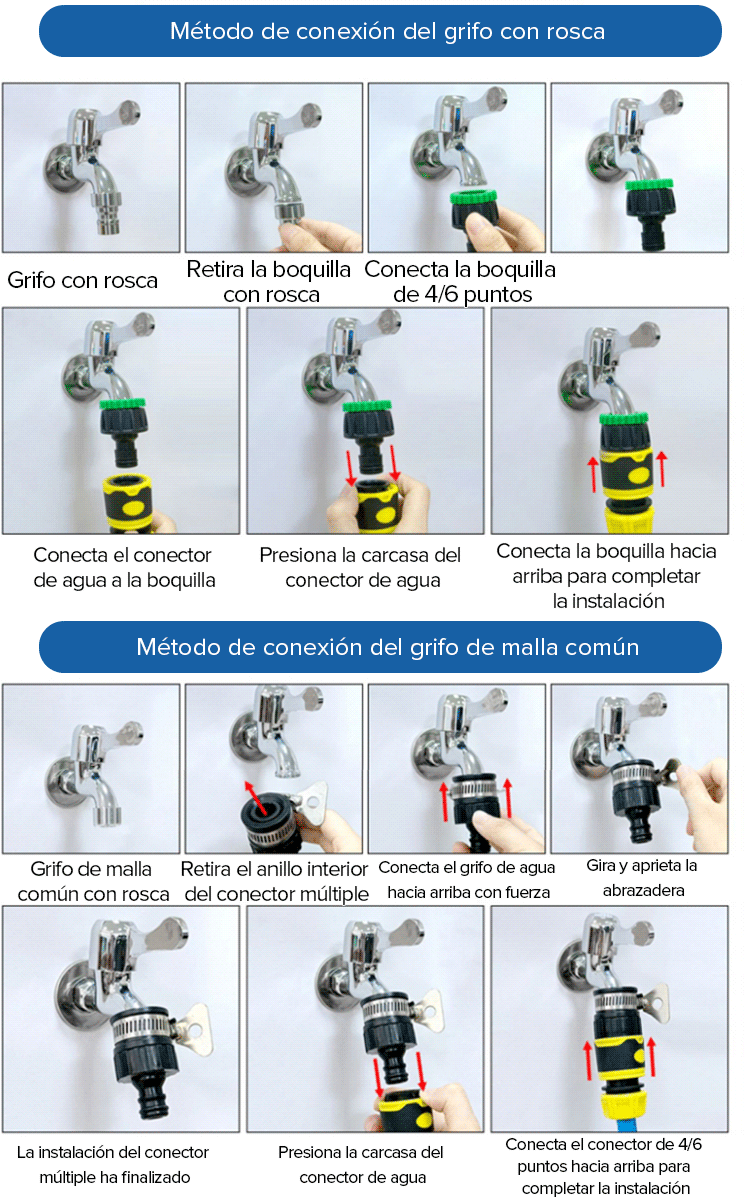 Método de conexión del grifo con rosca

Grifo con rosca

Retira la boquilla con rosca

Conecta la boquilla de 4/6 puntos

Conecta el conector de agua a la boquilla

Presiona la carcasa del conector de agua

Conecta la boquilla hacia arriba para completar la instalación

Método de conexión del grifo de malla común

Grifo de malla común con rosca

Retira el anillo interior del conector múltiple

Conecta el grifo de agua hacia arriba con fuerza

Gira y aprieta la abrazadera

La instalación del conector múltiple ha finalizado

Presiona la carcasa del conector de agua

Conecta el conector de 4/6 puntos hacia arriba para completar la instalación