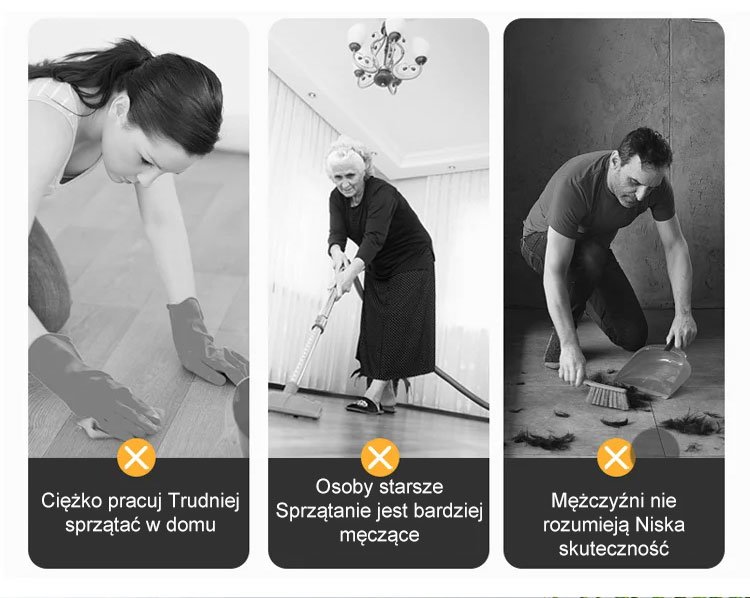 Ciężko pracuj Trudniej sprzątać w domu

Osoby starsze Sprzątanie jest bardziej męczące

Mężczyźni nie rozumieją Niska skuteczność