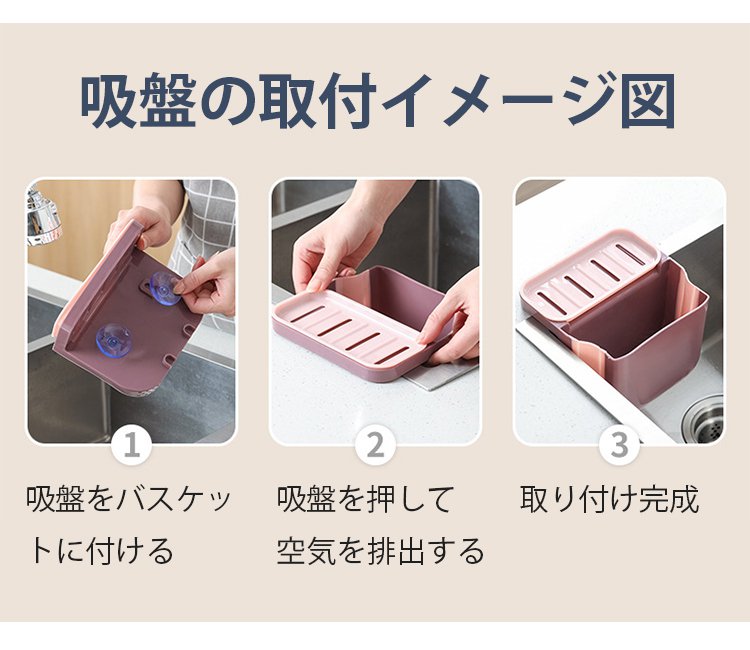 吸盤の取付イメージ図

1

吸盤をバスケットに付ける

2

吸盤を押して空気を排出する

3

取り付け完成