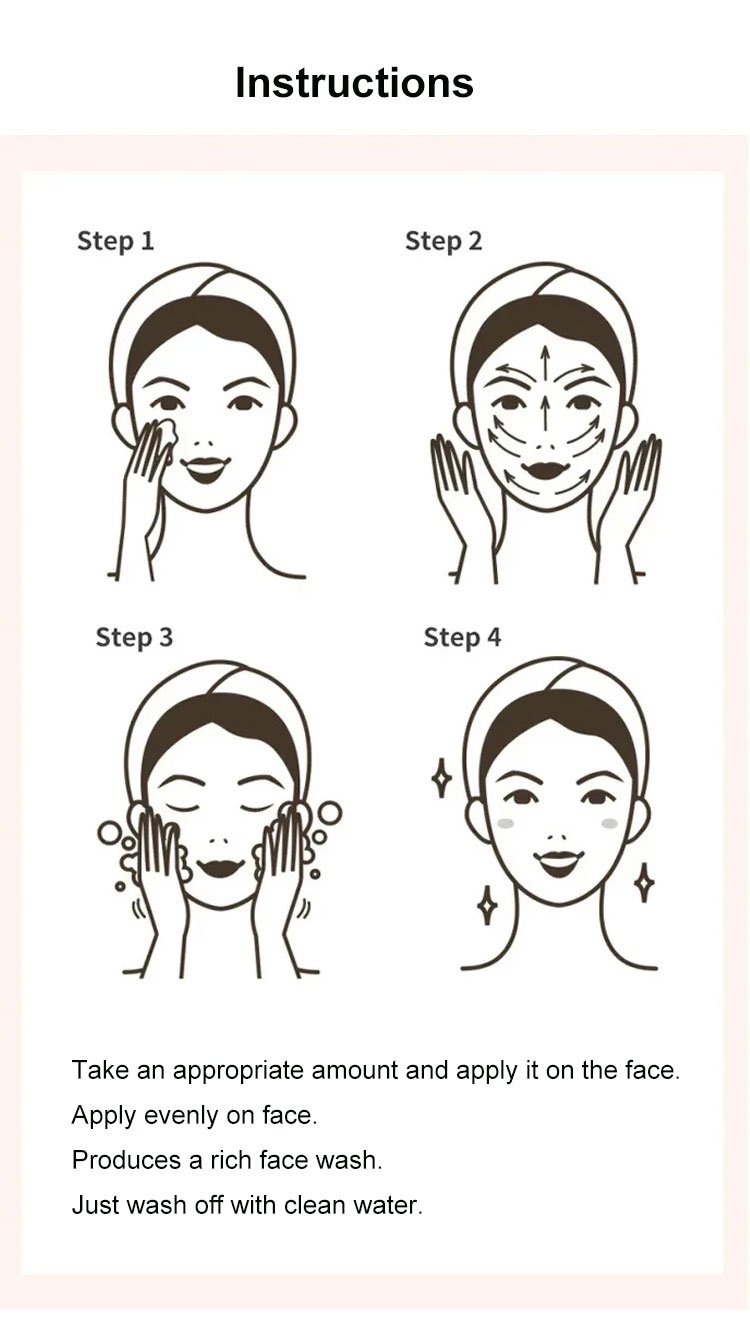 Instructions

Step 1

Step 2

Step 3

Step 4

Take an appropriate amount and apply it on the face.
Apply evenly on face.
Produces a rich face wash.
Just wash off with clean water.