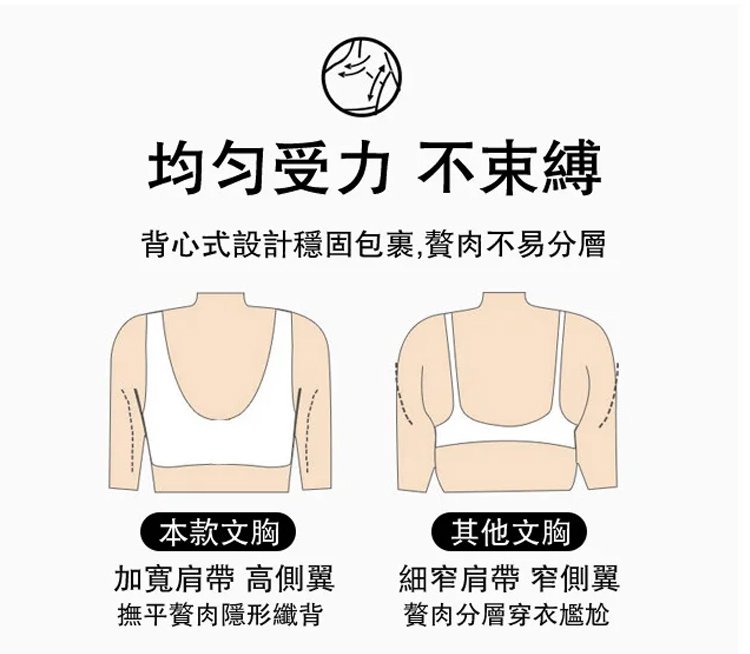 均勻受力 不束縛

背心式設計穩固包裹,贅肉不易分層

本款文胸

加寬肩帶 高側翼

撫平贅肉隱形纖背

其他文胸

細窄肩帶 窄側翼

贅肉分層穿衣尷尬