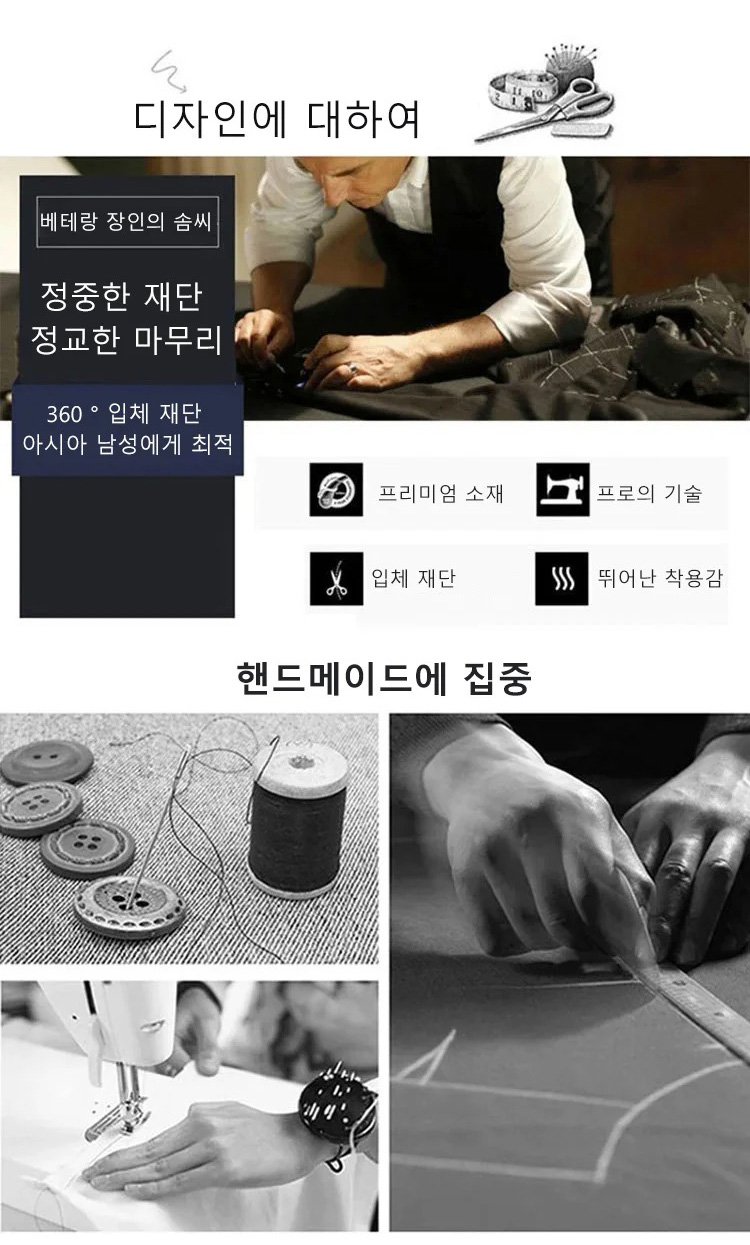 디자인에 대하여

베테랑 장인의 솜씨

정중한 재단
정교한 마무리

360 ° 입체 재단
아시아 남성에게 최적

프리미엄 소재

프로의 기술

입체 재단

뛰어난 착용감

핸드메이드에 집중