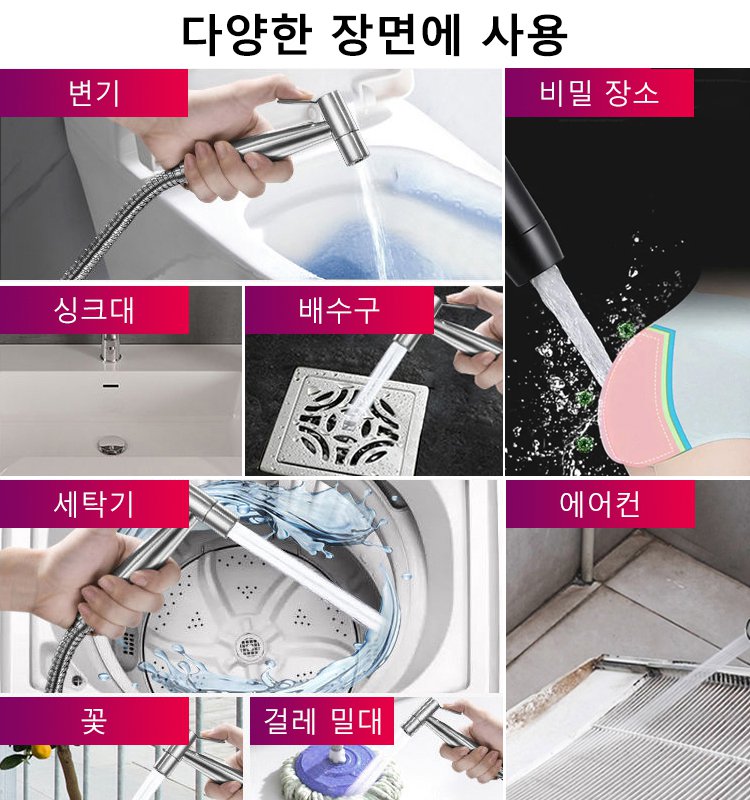 다양한 장면에 사용

변기

비밀 장소

싱크대

배수구

세탁기

에어컨

꽃

걸레 밀대