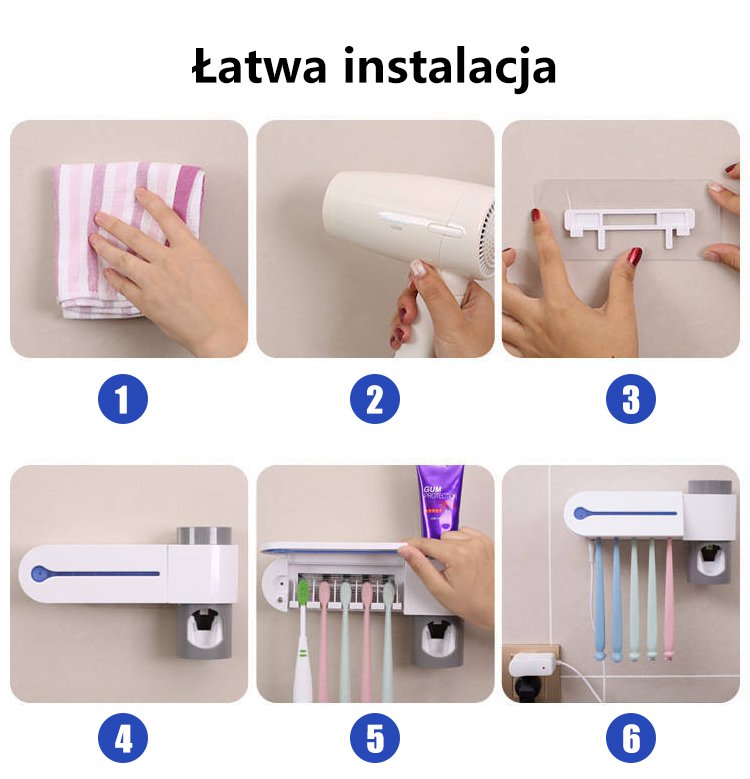 Łatwa instalacja

1

2

3

GUM PROTECTION

4

5

6