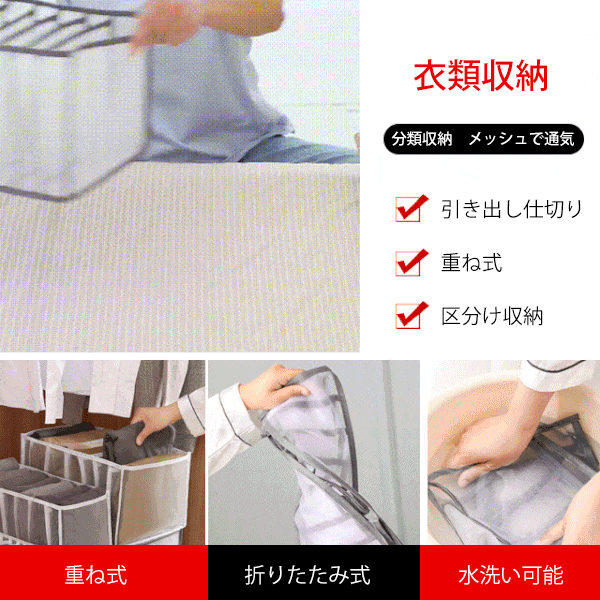 衣類収納

分類収納　メッシュで通気

引き出し仕切り

重ね式

区分け収納

重ね式

折りたたみ式

水洗い可能