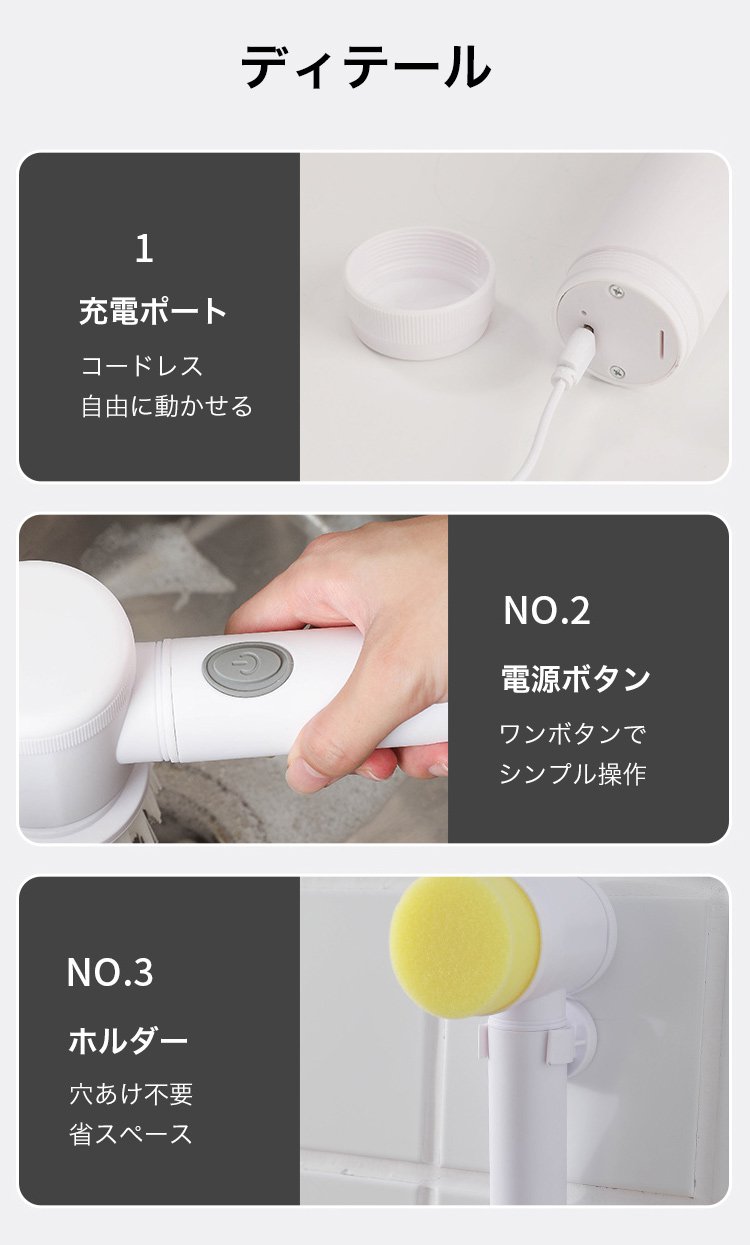 ディテール

1

充電ポート

コードレス
自由に動かせる

NO.2

電源ボタン

ワンボタンで
シンプル操作

NO.3

ホルダー

穴あけ不要
省スペース